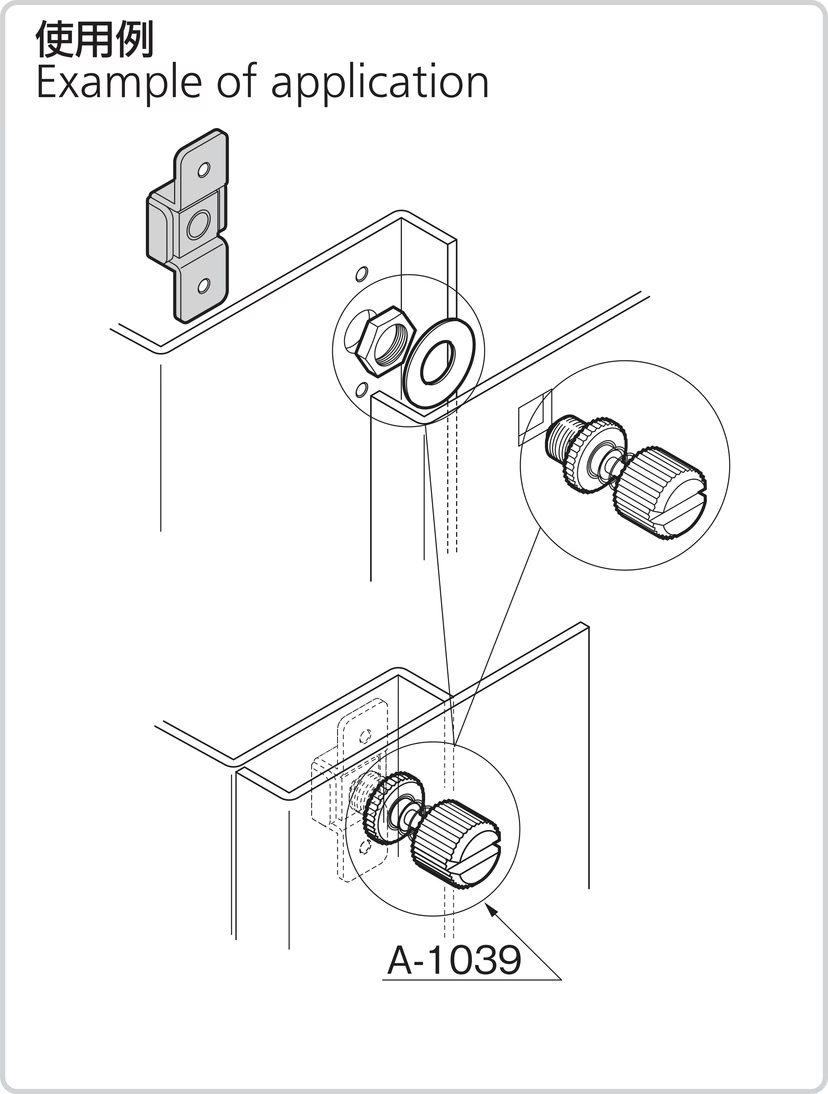 使用例
Example of application

A-1039