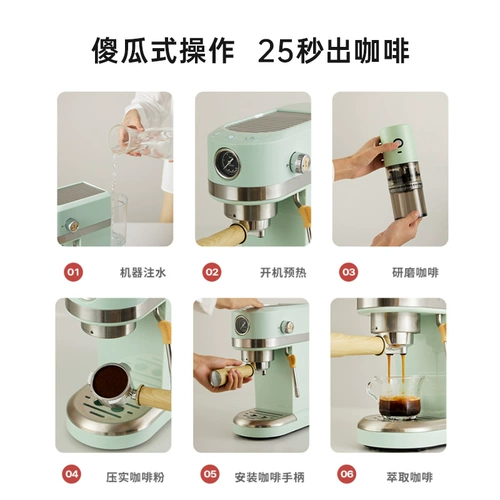 傻瓜式操作 25秒出咖啡

01 机器注水

02 开机预热

03 研磨咖啡

04 压实咖啡粉

05 安装咖啡手柄

06 萃取咖啡