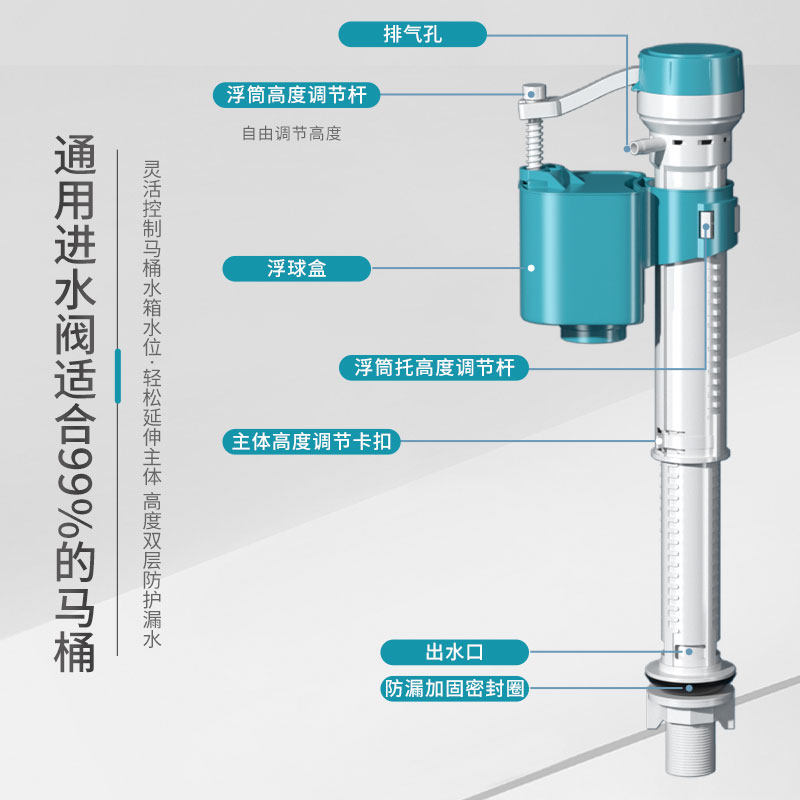 通用进水阀适合99%的马桶

灵活控制马桶水箱水位·轻松延伸主体 高度双层防护漏水

排气孔

浮筒高度调节杆

自由调节高度

浮球盒

浮筒托高度调节杆

主体高度调节卡扣

出水口

防漏加固密封圈