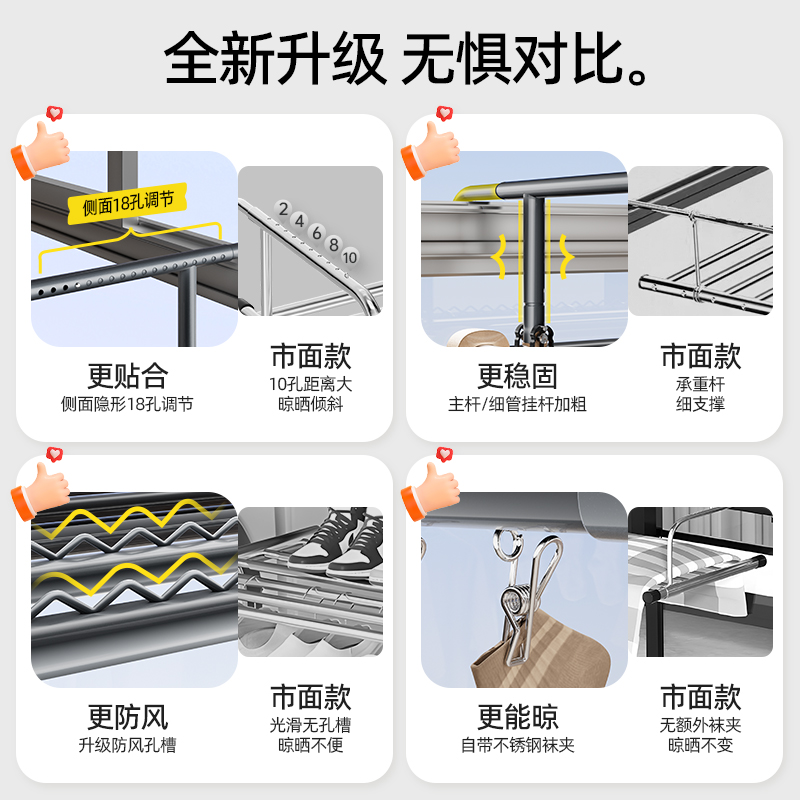 全新升级 无惧对比。

侧面18孔调节

2 4 6 8 10

更贴合
侧面隐形18孔调节

市面款
10孔距离大
晾晒倾斜

更稳固
主杆/细管挂杆加粗

市面款
承重杆
细支撑

更防风
升级防风孔槽

市面款
光滑无孔槽
晾晒不便

更能晾
自带不锈钢袜夹

市面款
无额外袜夹
晾晒不变