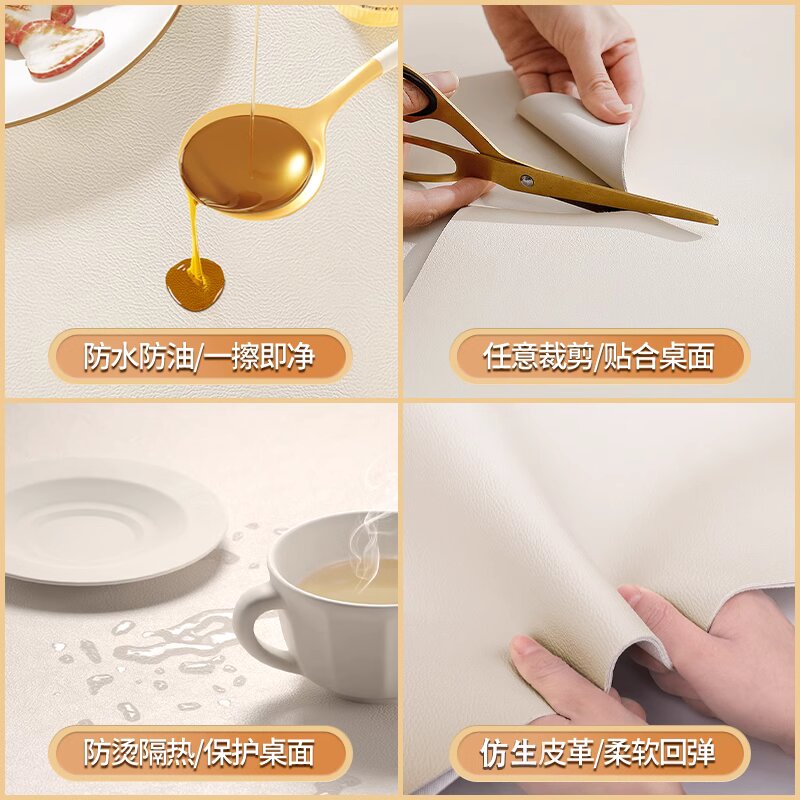 防水防油/一擦即净

任意裁剪/贴合桌面

防烫隔热/保护桌面

仿生皮革/柔软回弹