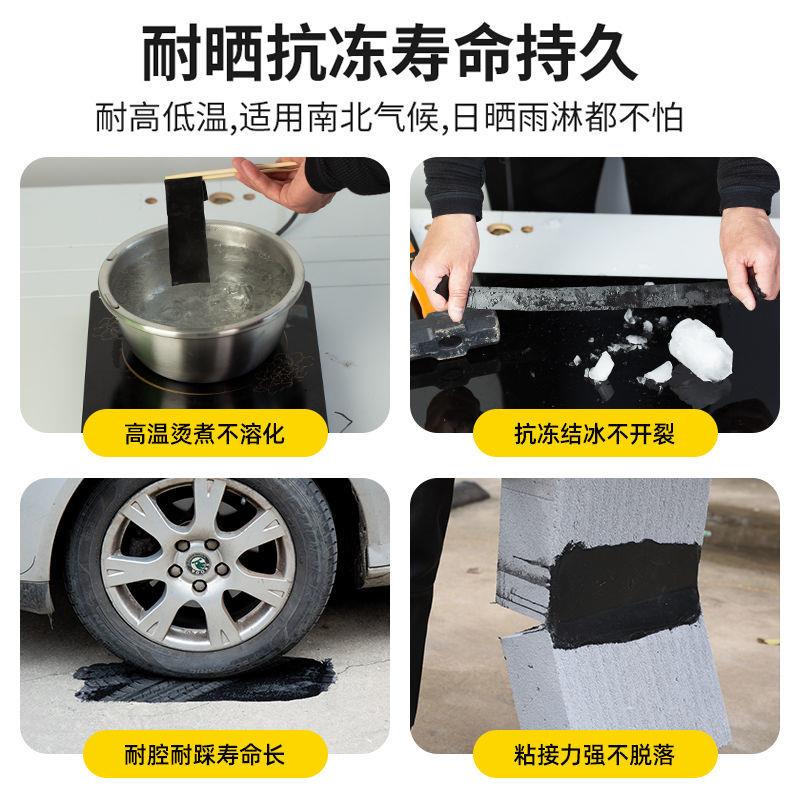 耐晒抗冻寿命持久

耐高低温,适用南北气候,日晒雨淋都不怕

高温烫煮不溶化

抗冻结冰不开裂

耐腔耐踩寿命长

粘接力强不脱落