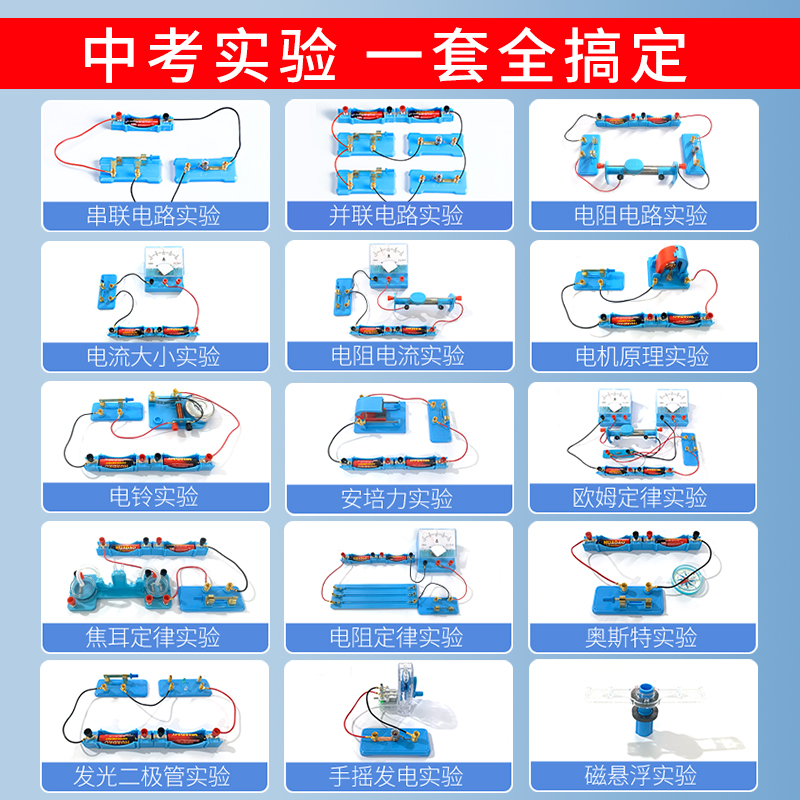 中考实验 一套全搞定

串联电路实验

并联电路实验

电阻电路实验

电流大小实验

电阻电流实验

电机原理实验

电铃实验

安培力实验

欧姆定律实验

焦耳定律实验

电阻定律实验

奥斯特实验

发光二极管实验

手摇发电实验

磁悬浮实验