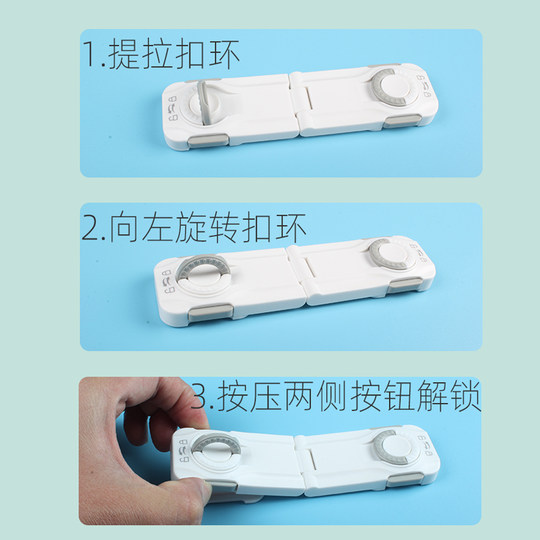 1.提拉扣环

2.向左旋转扣环

3.按压两侧按钮解锁