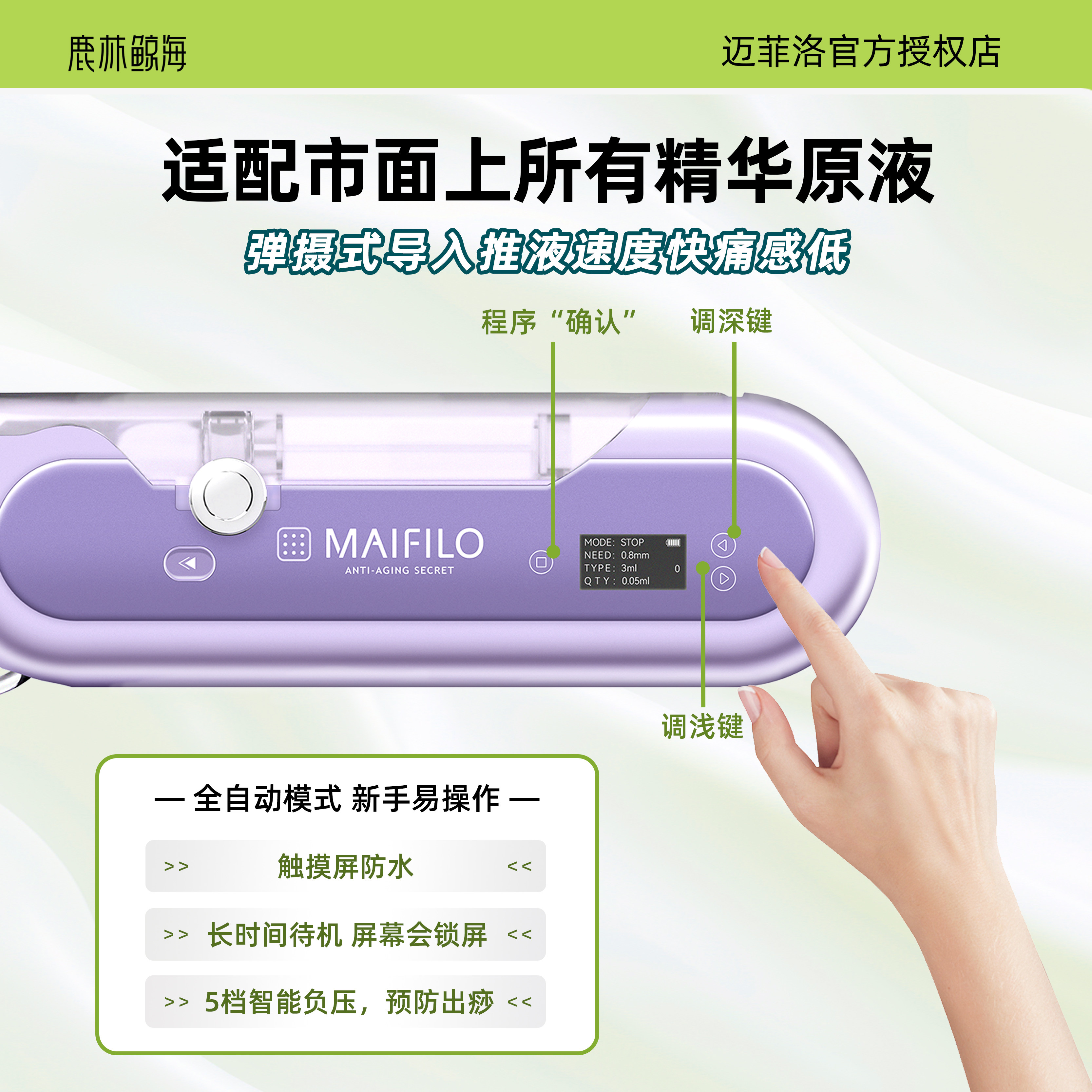 鹿林鲸海

迈菲洛官方授权店

适配市面上所有精华原液

弹摄式导入推液速度快痛感低

程序“确认”

调深键

MAIFILO
ANTI-AGING SECRET

MODE: STOP
NEED: 0.8mm
TYPE: 3ml 0
QTY: 0.05ml

调浅键

— 全自动模式 新手易操作 —

>> 触摸屏防水 <<

>> 长时间待机 屏幕会锁屏 <<

>> 5档智能负压，预防出痧 <<