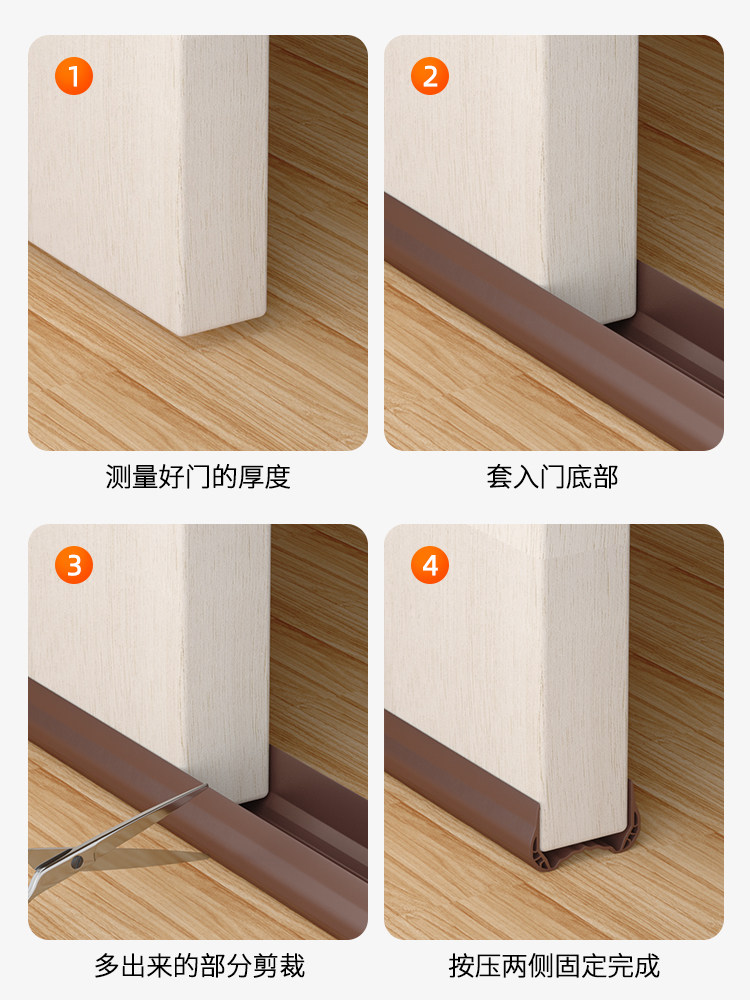 1

测量好门的厚度

2

套入门底部

3

多出来的部分剪裁

4

按压两侧固定完成