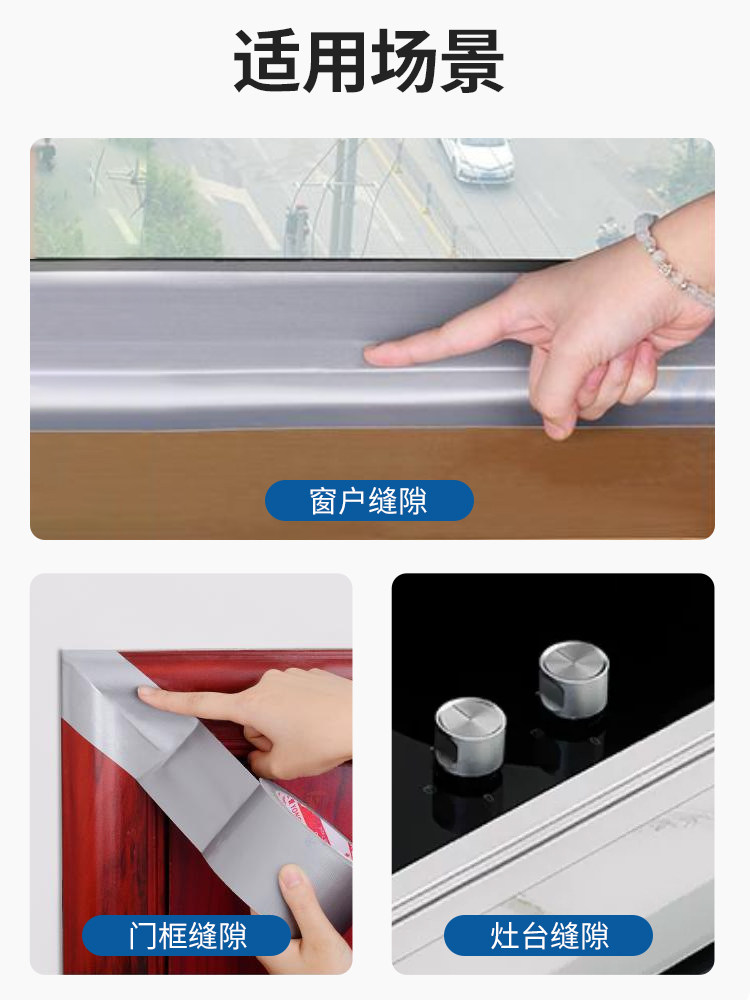 适用场景

窗户缝隙

门框缝隙

灶台缝隙