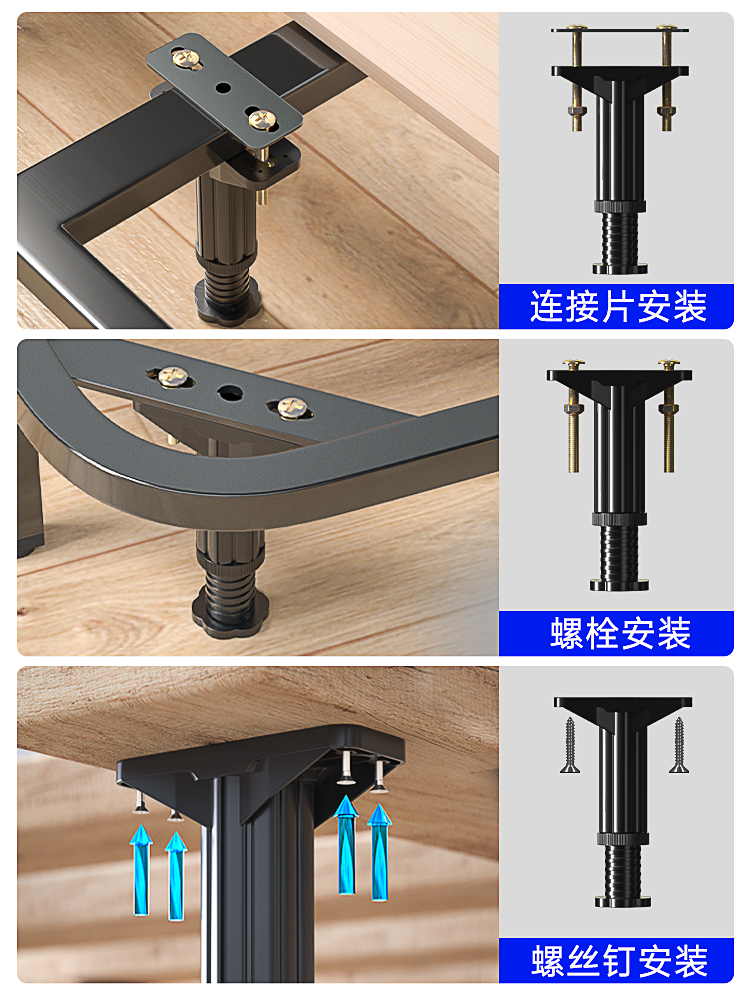 连接片安装

螺栓安装

螺丝钉安装