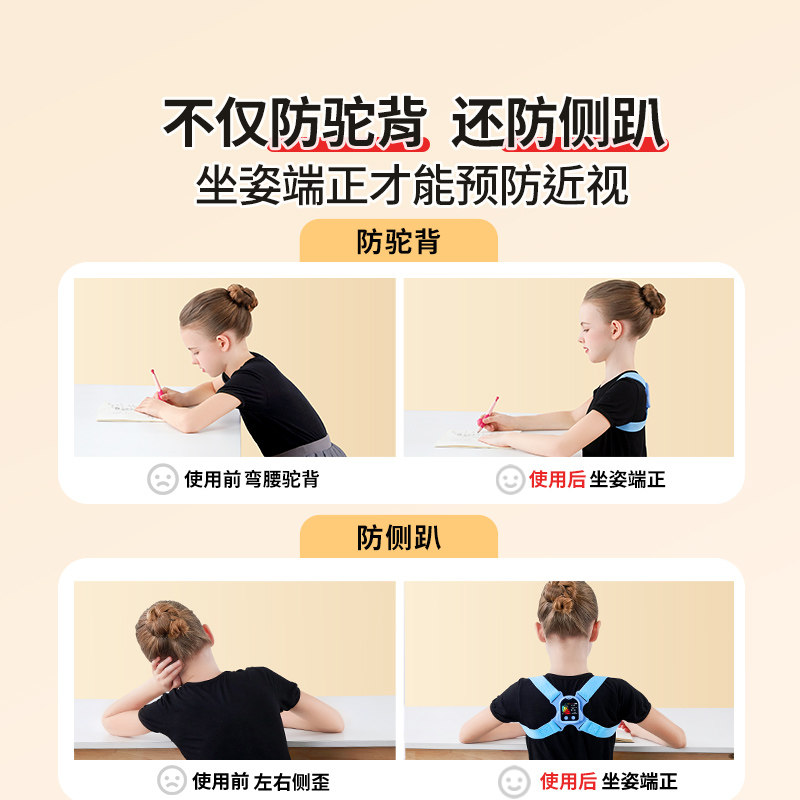 不仅防驼背 还防侧趴
坐姿端正才能预防近视

防驼背

使用前 弯腰驼背

使用后 坐姿端正

防侧趴

使用前 左右侧歪

使用后 坐姿端正