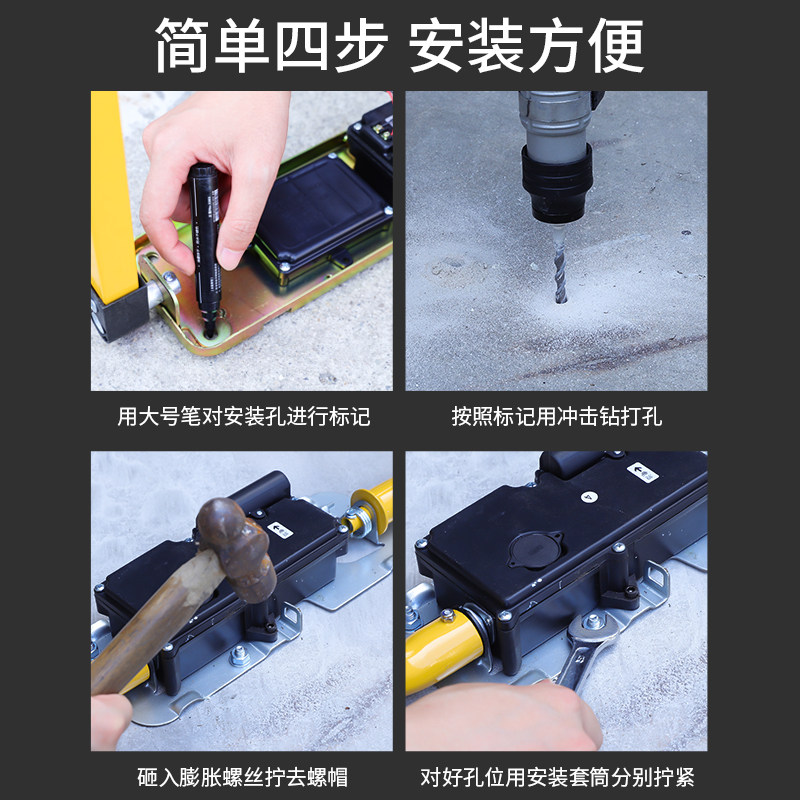 简单四步 安装方便

用大号笔对安装孔进行标记

按照标记用冲击钻打孔

砸入膨胀螺丝拧去螺帽

对好孔位用安装套筒分别拧紧