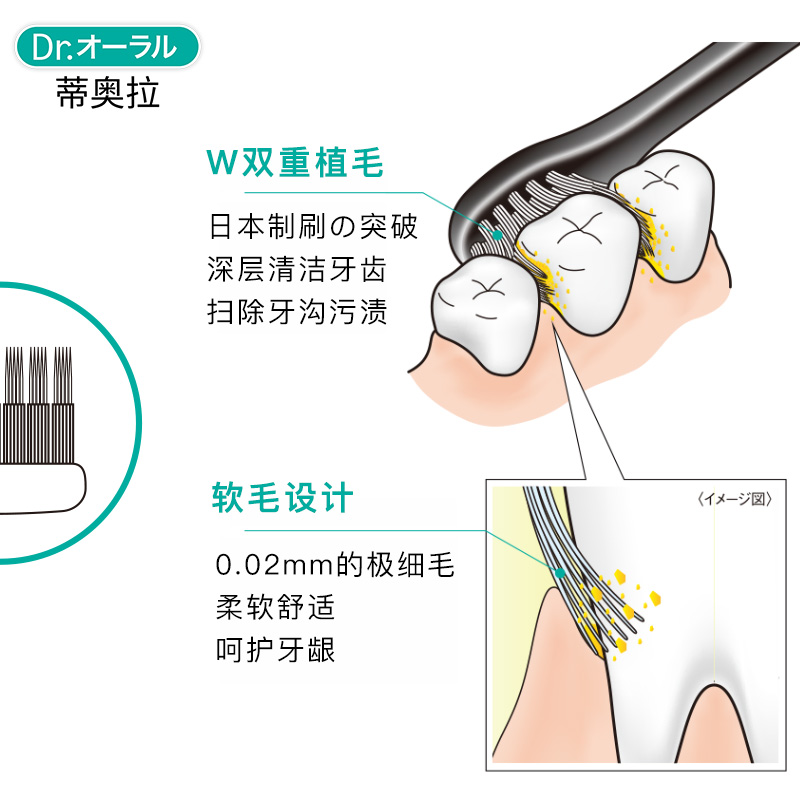 Dr.オーラル
蒂奥拉

W双重植毛

日本制刷の突破
深层清洁牙齿
扫除牙沟污渍

软毛设计

0.02mm的极细毛
柔软舒适
呵护牙龈

〈イメージ図〉