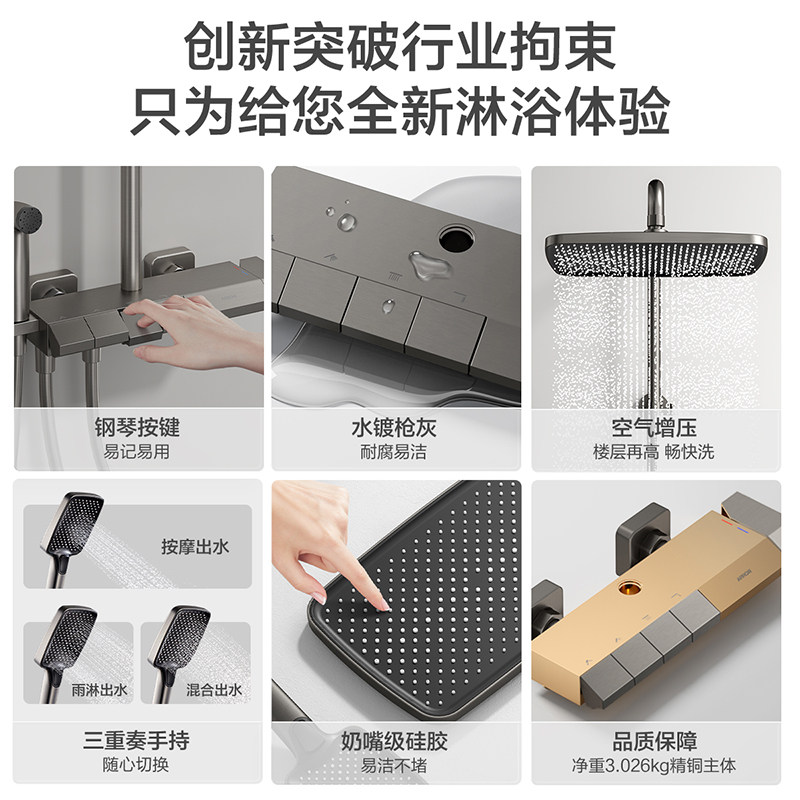 创新突破行业拘束
只为给您全新淋浴体验

钢琴按键
易记易用

水镀枪灰
耐腐易洁

空气增压
楼层再高 畅快洗

按摩出水

雨淋出水

混合出水

三重奏手持
随心切换

奶嘴级硅胶
易洁不堵

品质保障
净重3.026kg精铜主体