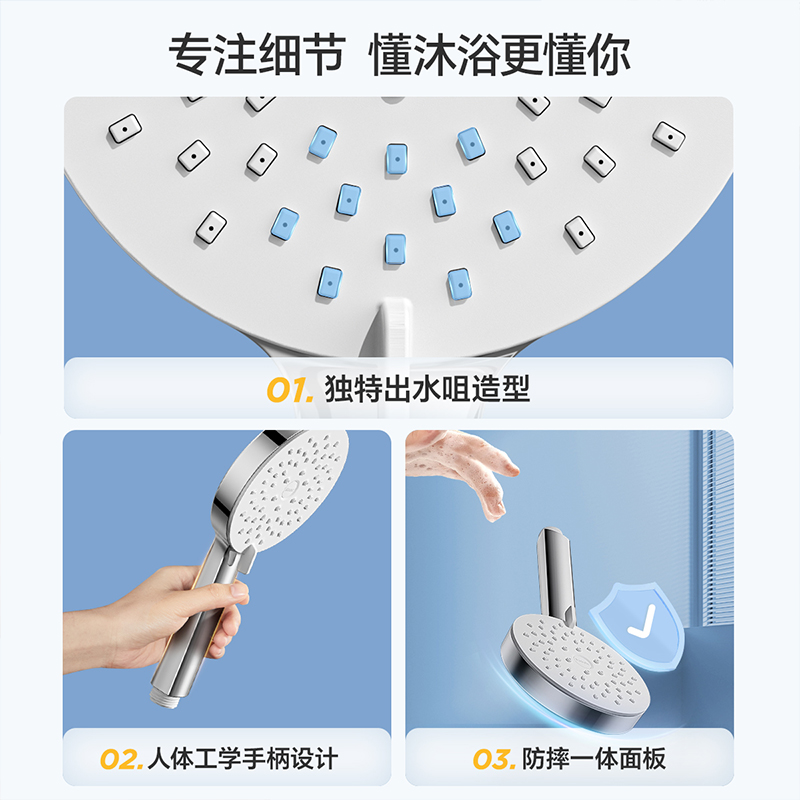 专注细节 懂沐浴更懂你

01. 独特出水咀造型

02. 人体工学手柄设计

03. 防摔一体面板