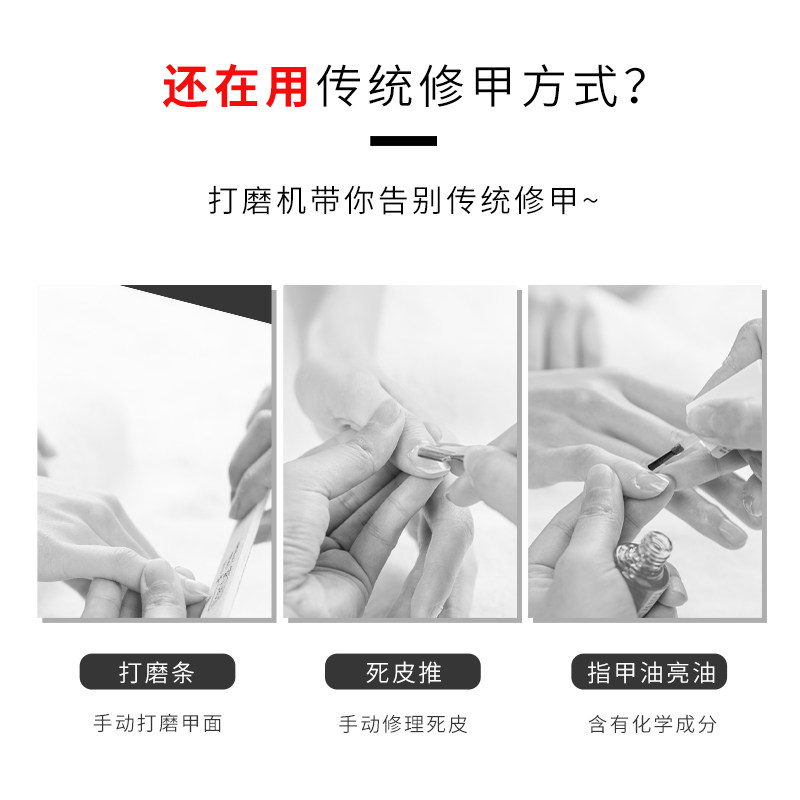 还在用传统修甲方式?

打磨机带你告别传统修甲~

打磨条

手动打磨甲面

死皮推

手动修理死皮

指甲油亮油

含有化学成分