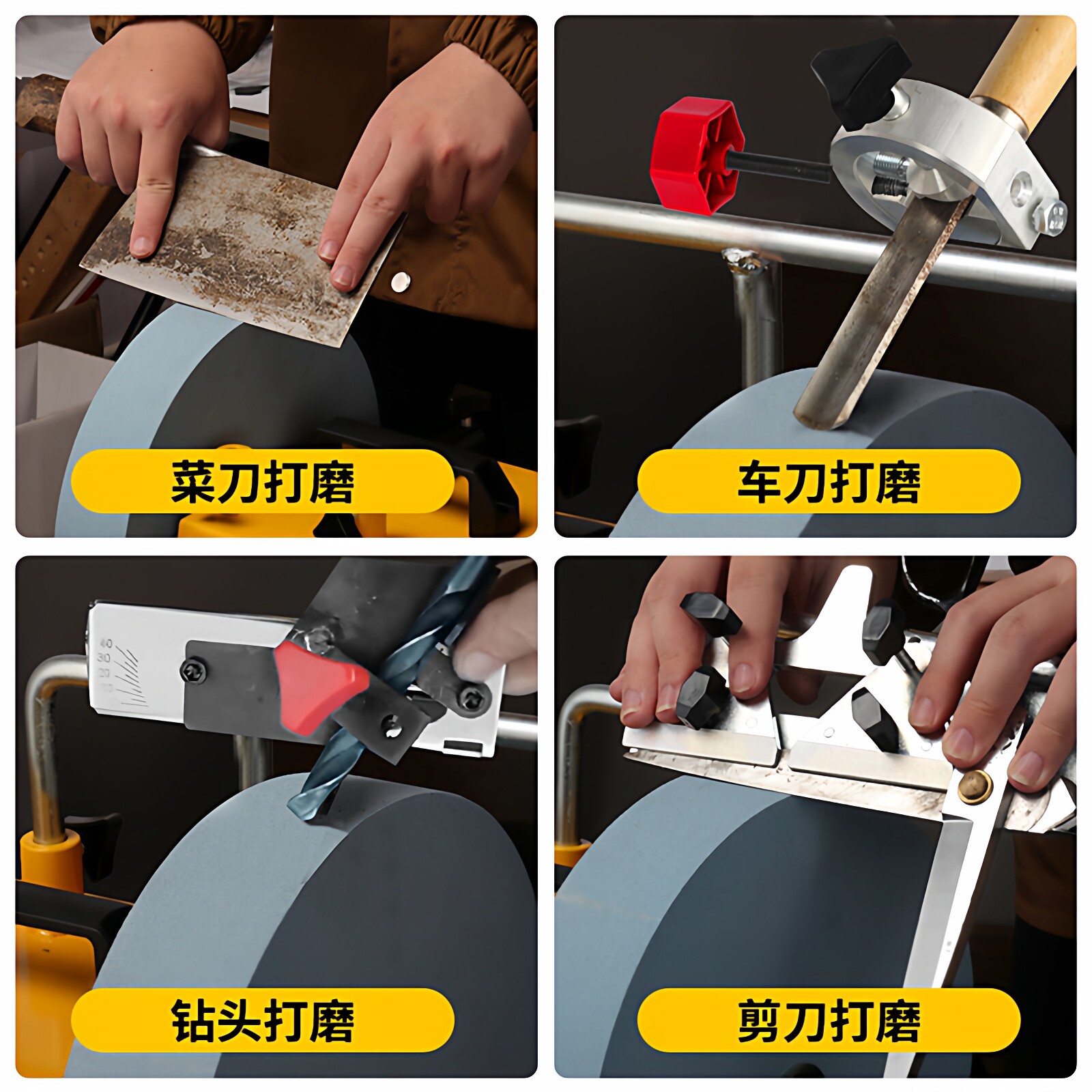 菜刀打磨

车刀打磨

40
30
20
10

钻头打磨

剪刀打磨