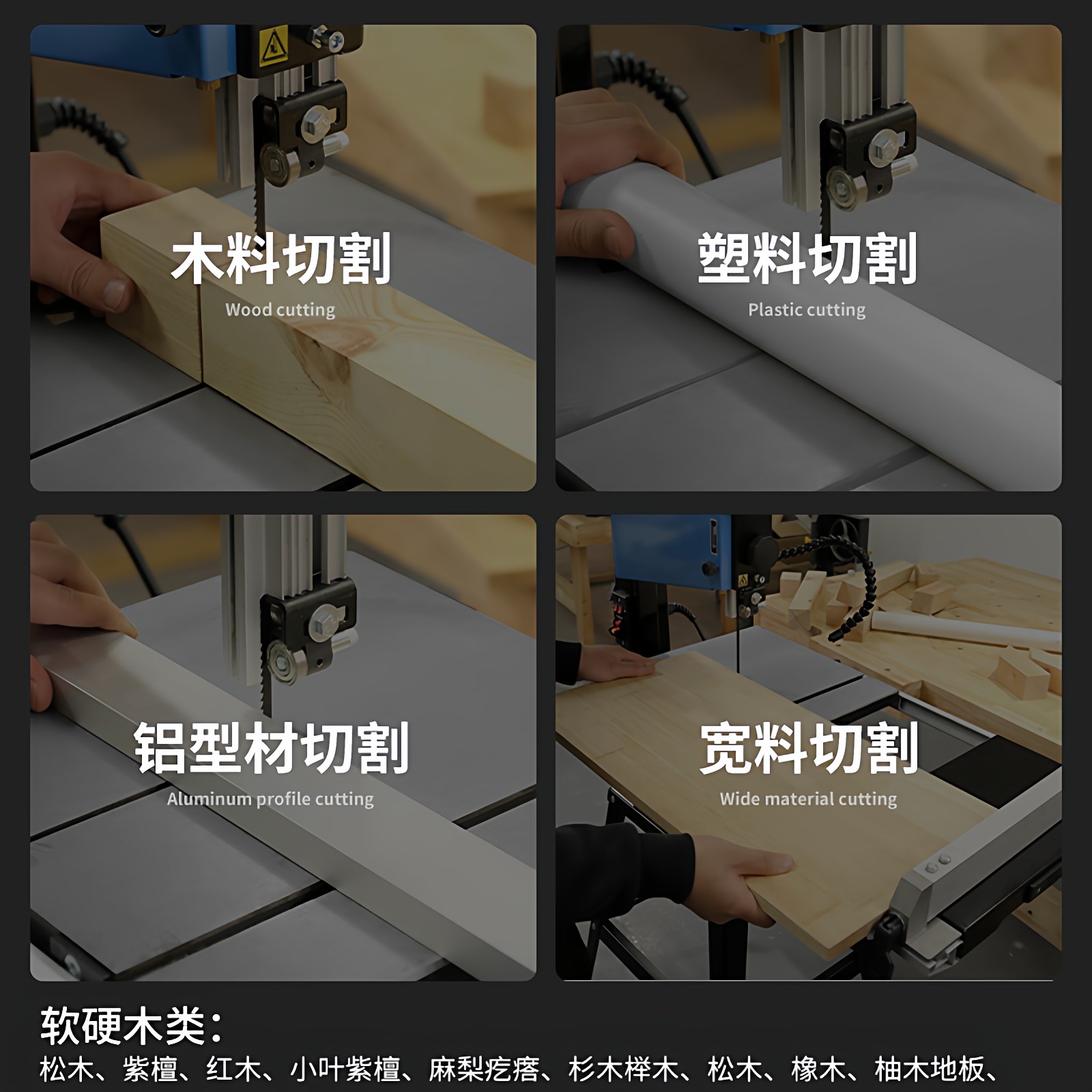 木料切割
Wood cutting

塑料切割
Plastic cutting

铝型材切割
Aluminum profile cutting

宽料切割
Wide material cutting

软硬木类：
松木、紫檀、红木、小叶紫檀、麻梨疙瘩、杉木榉木、松木、橡木、柚木地板、