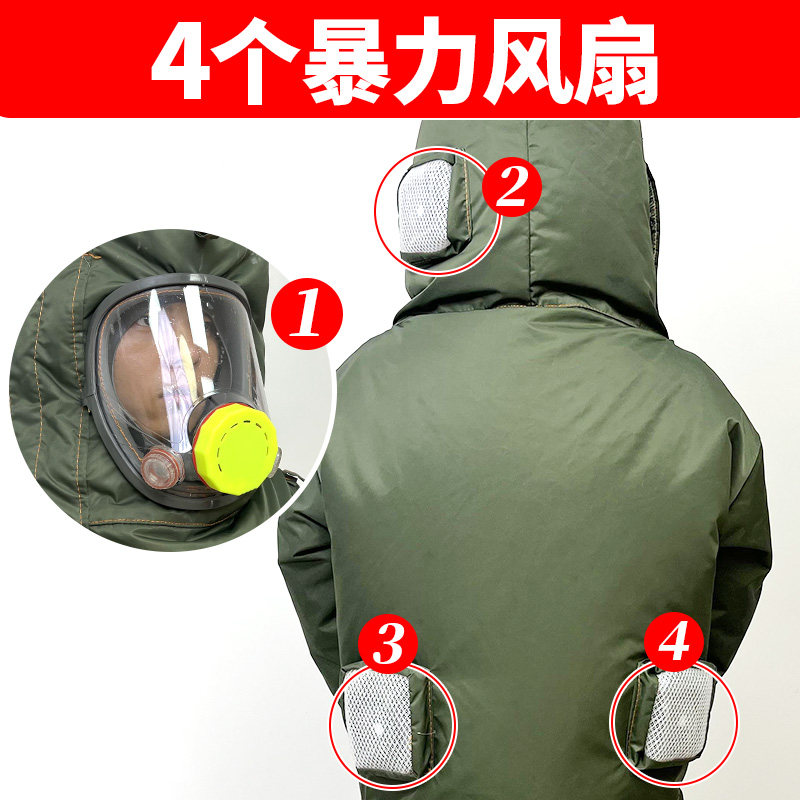 4个暴力风扇

2

1

3

4