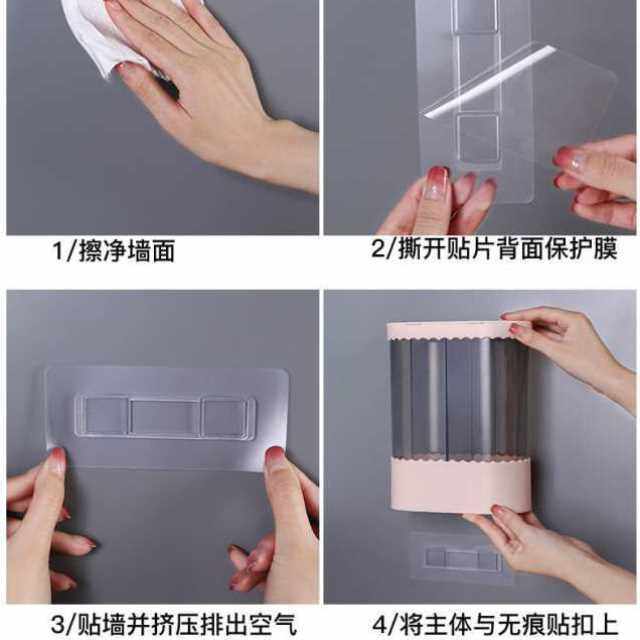 1/擦净墙面

2/撕开贴片背面保护膜

3/贴墙并挤压排出空气

4/将主体与无痕贴扣上