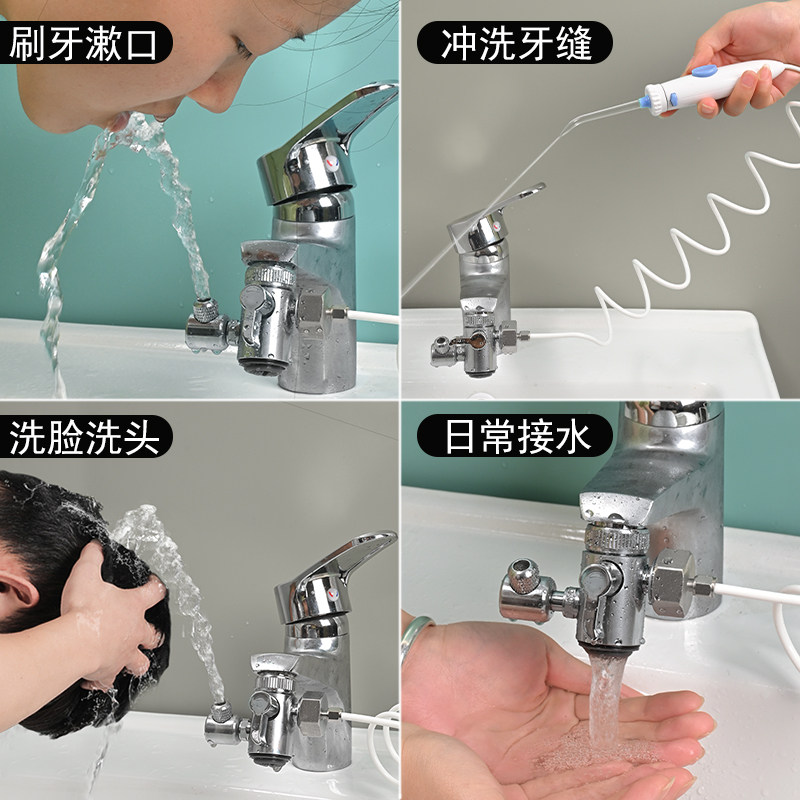 刷牙漱口

冲洗牙缝

洗脸洗头

日常接水