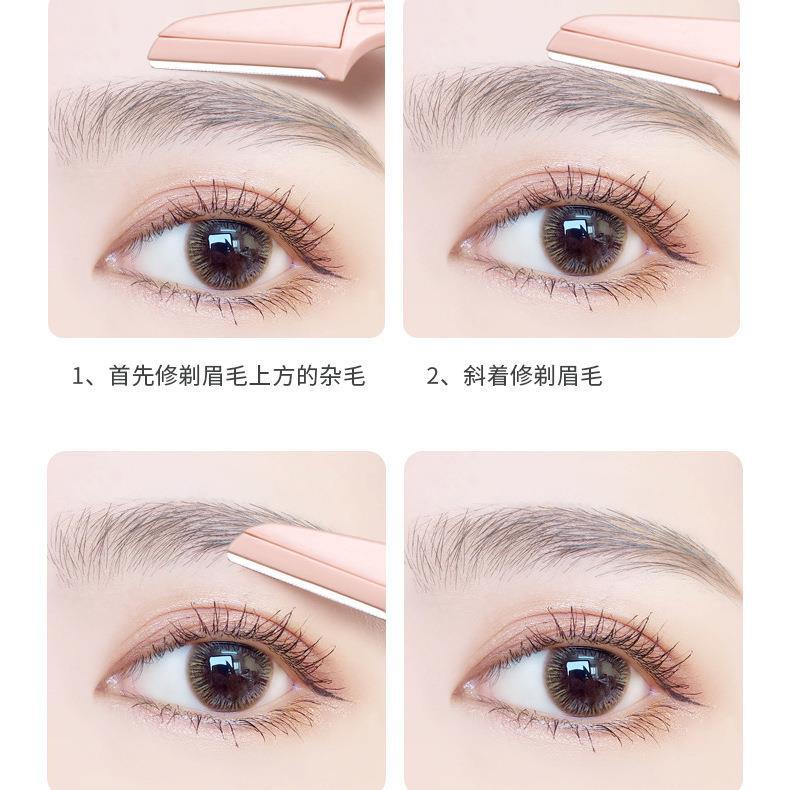 1、首先修剃眉毛上方的杂毛

2、斜着修剃眉毛