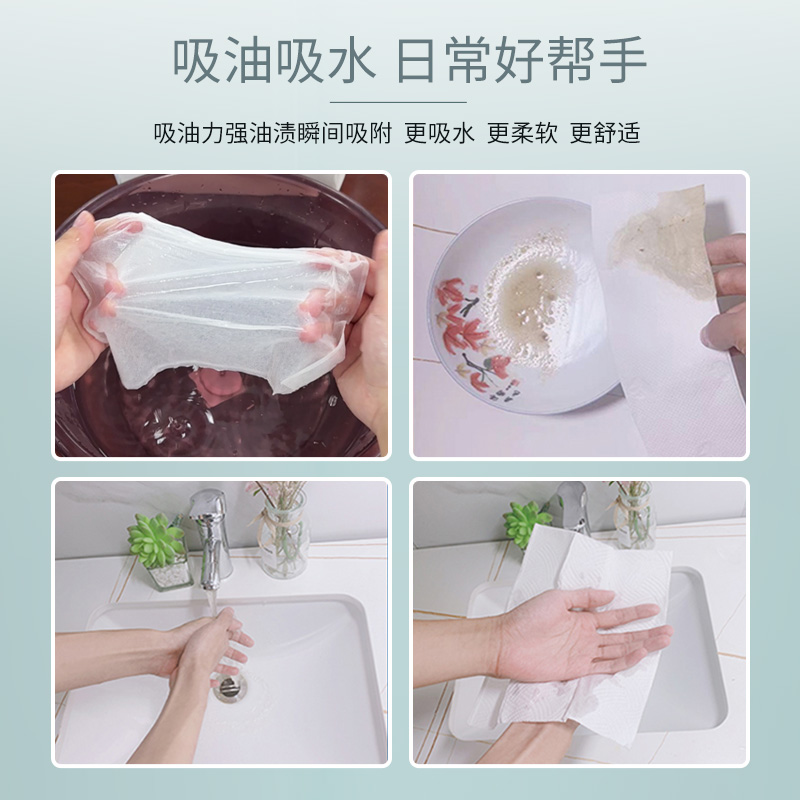 吸油吸水 日常好帮手

吸油力强油渍瞬间吸附 更吸水 更柔软 更舒适