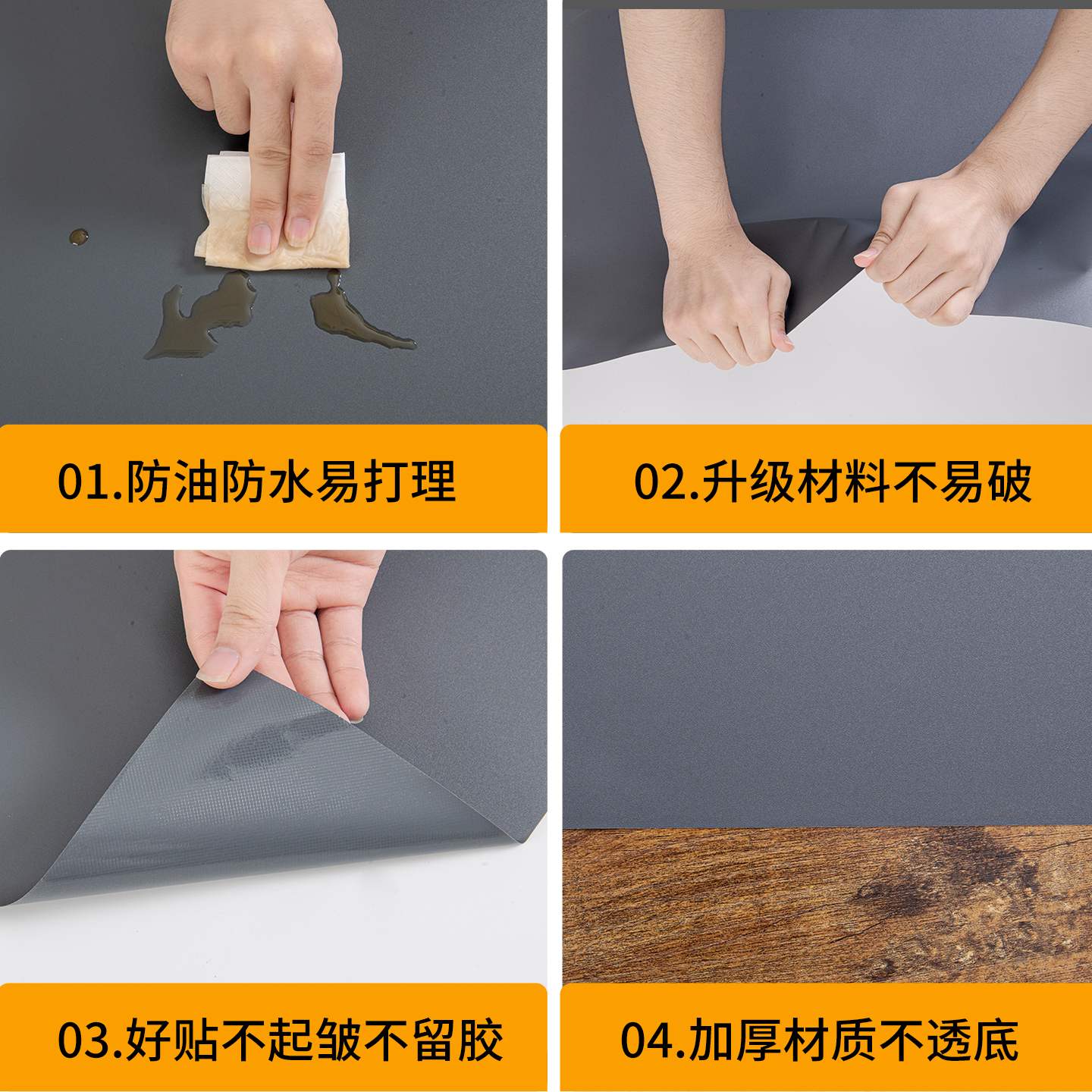 01.防油防水易打理

02.升级材料不易破

03.好贴不起皱不留胶

04.加厚材质不透底