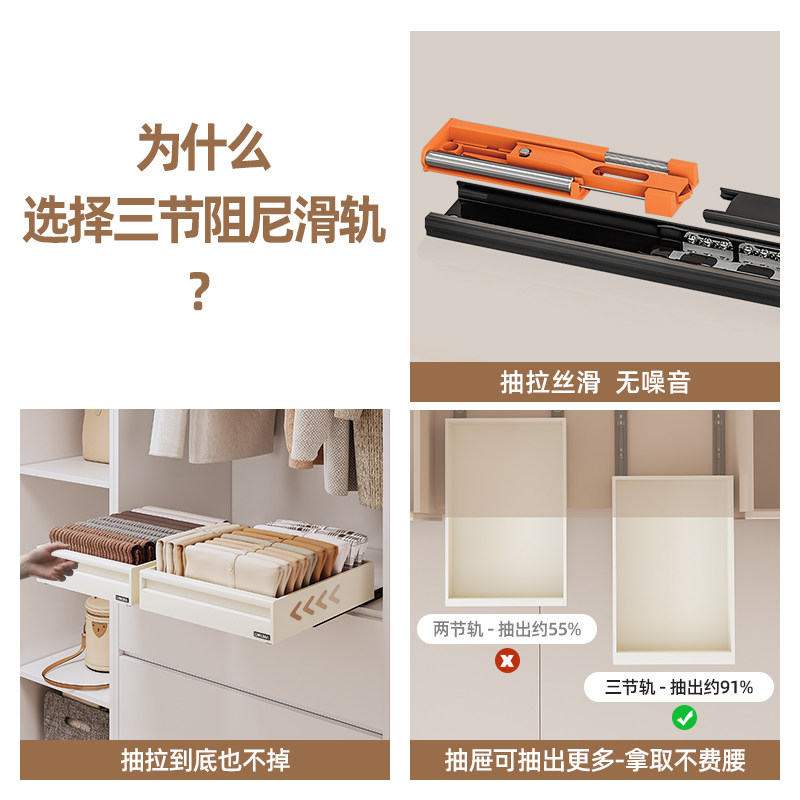 为什么
选择三节阻尼滑轨
?

抽拉丝滑 无噪音

抽拉到底也不掉

两节轨 - 抽出约55%

三节轨 - 抽出约91%

抽屉可抽出更多-拿取不费腰