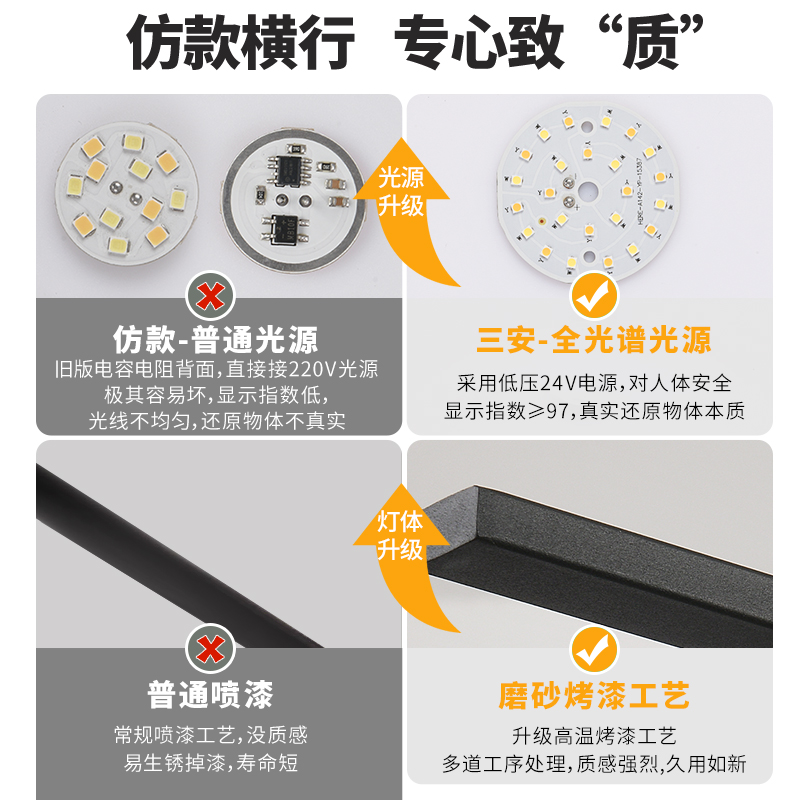 仿款横行 专心致“质”

光源升级

仿款-普通光源
旧版电容电阻背面,直接接220V光源
极其容易坏,显示指数低,
光线不均匀,还原物体不真实

三安-全光谱光源
采用低压24V电源,对人体安全
显示指数≥97,真实还原物体本质

灯体升级

普通喷漆
常规喷漆工艺,没质感
易生锈掉漆,寿命短

磨砂烤漆工艺
升级高温烤漆工艺
多道工序处理,质感强烈,久用如新