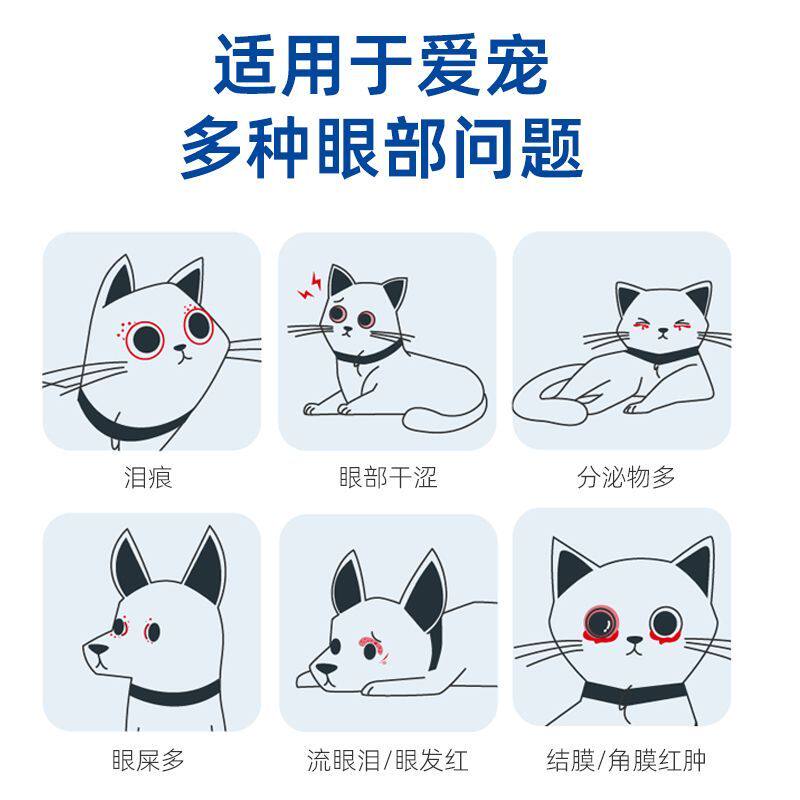 适用于爱宠
多种眼部问题

泪痕

眼部干涩

分泌物多

眼屎多

流眼泪/眼发红

结膜/角膜红肿