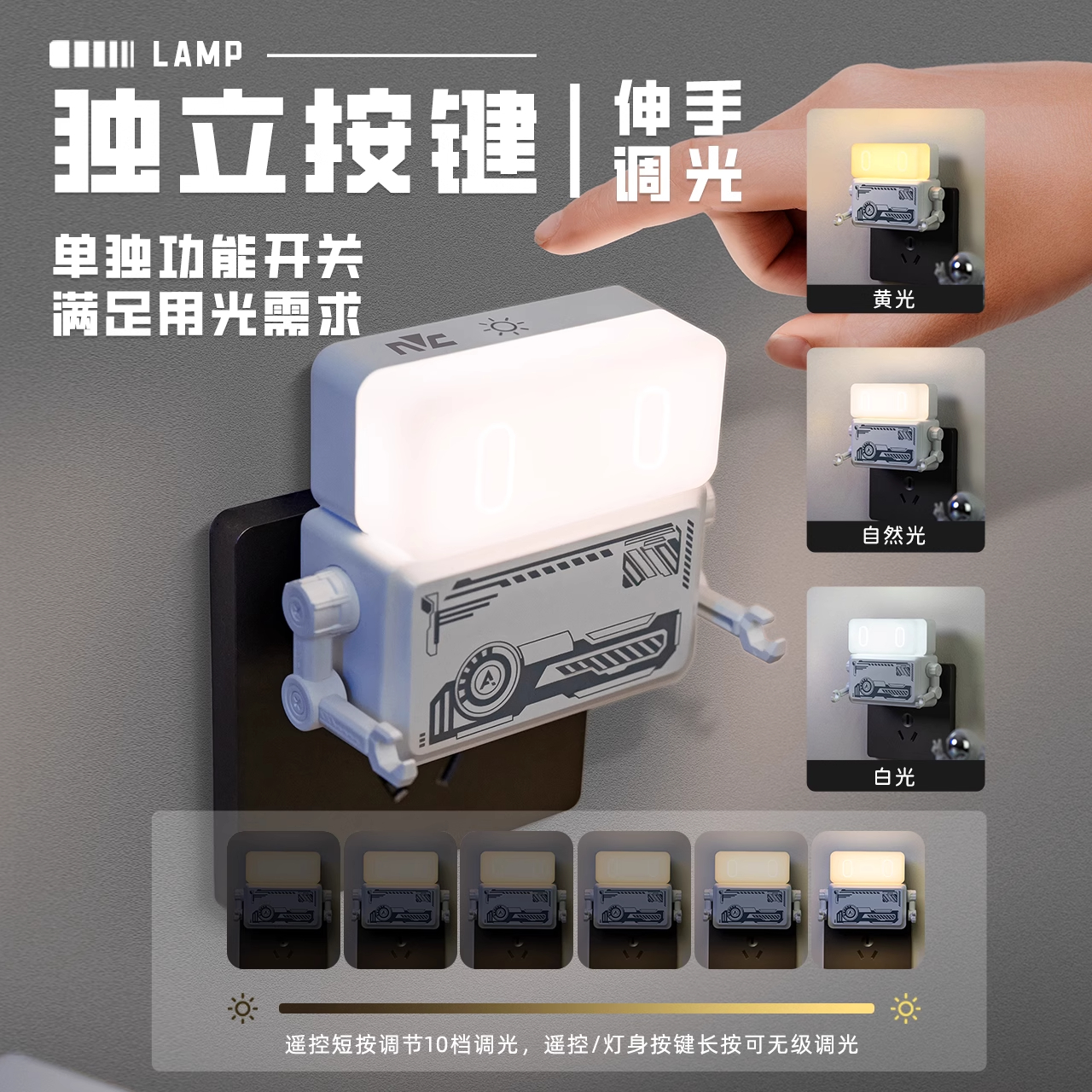 LAMP

独立按键 | 伸手调光

单独功能开关
满足用光需求

黄光

自然光

白光

遥控短按调节10档调光，遥控/灯身按键长按可无级调光