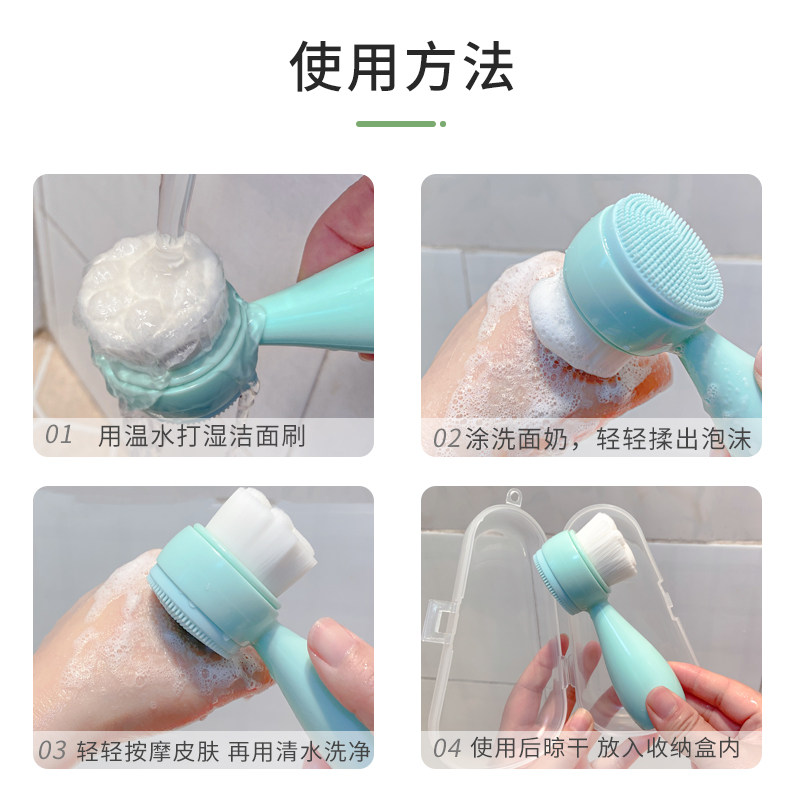 使用方法

01 用温水打湿洁面刷

02 涂洗面奶，轻轻揉出泡沫

03 轻轻按摩皮肤 再用清水洗净

04 使用后晾干 放入收纳盒内