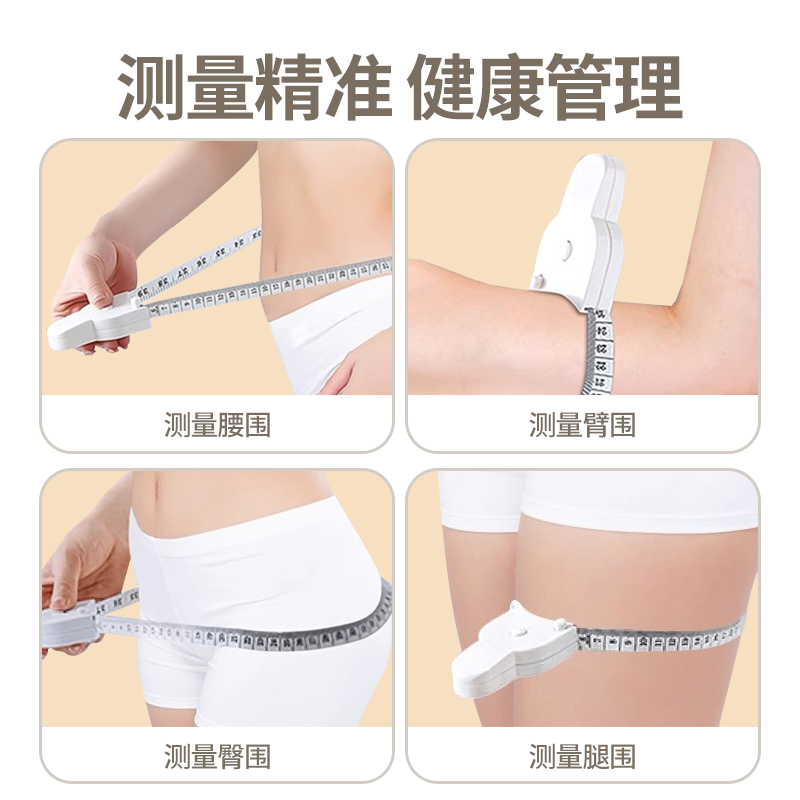 测量精准 健康管理

测量腰围

测量臂围

测量臀围

测量腿围