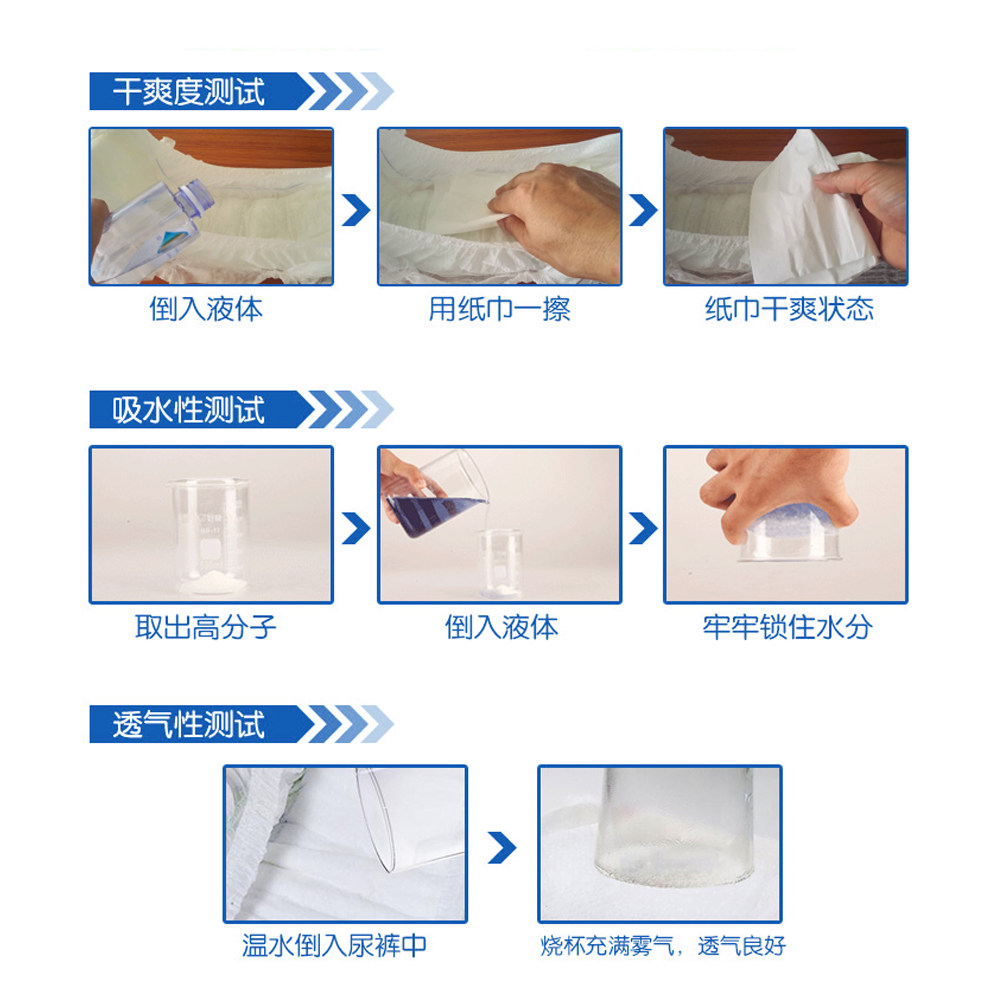 干爽度测试

倒入液体

用纸巾一擦

纸巾干爽状态

吸水性测试

取出高分子

倒入液体

牢牢锁住水分

透气性测试

温水倒入尿裤中

烧杯充满雾气，透气良好