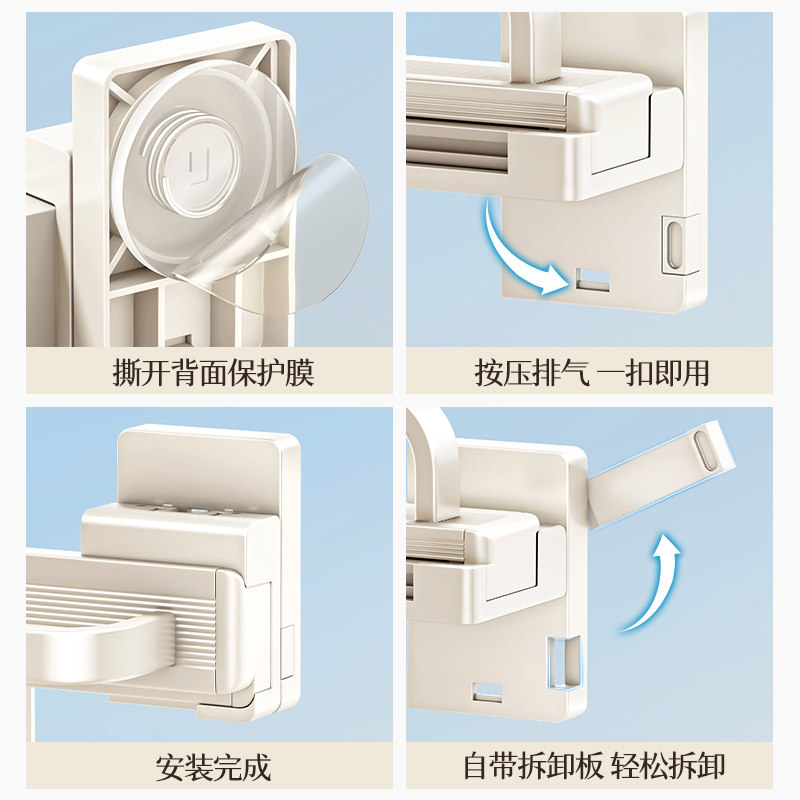 撕开背面保护膜

按压排气 一扣即用

安装完成

自带拆卸板 轻松拆卸