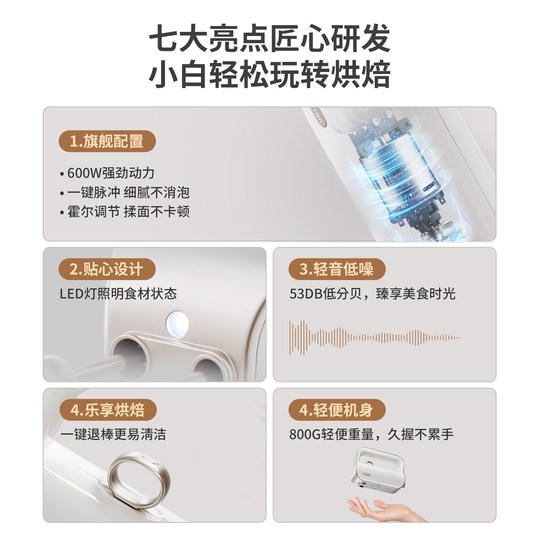 七大亮点匠心研发
小白轻松玩转烘焙

1.旗舰配置

• 600W强劲动力
• 一键脉冲 细腻不消泡
• 霍尔调节 揉面不卡顿

2.贴心设计

LED灯照明食材状态

3.轻音低噪

53DB低分贝，臻享美食时光

4.乐享烘焙

一键退棒更易清洁

4.轻便机身

800G轻便重量，久握不累手