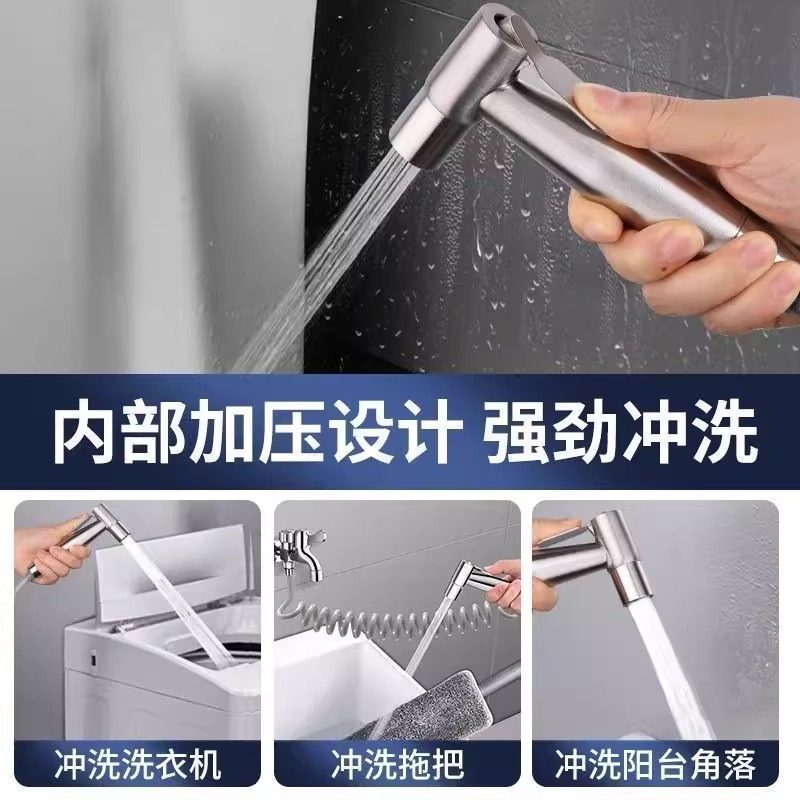 内部加压设计 强劲冲洗

冲洗洗衣机

冲洗拖把

冲洗阳台角落