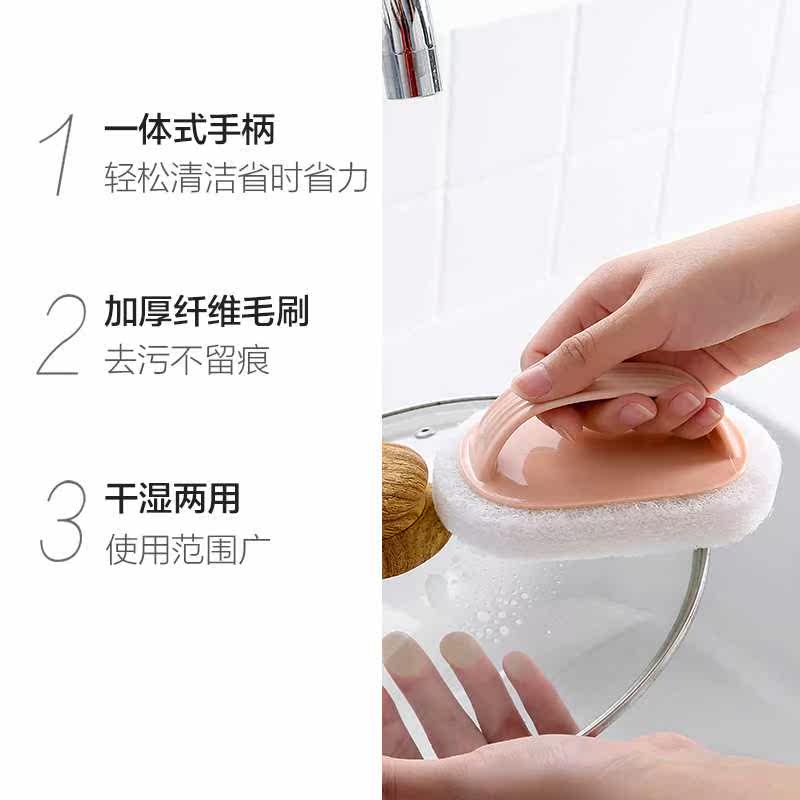 1 一体式手柄
轻松清洁省时省力

2 加厚纤维毛刷
去污不留痕

3 干湿两用
使用范围广