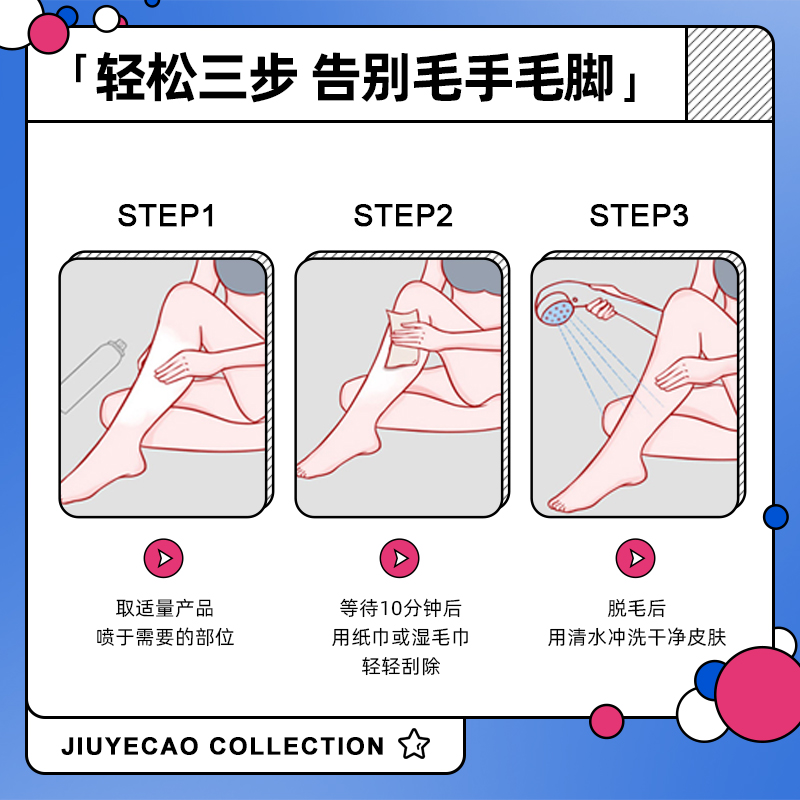 「轻松三步 告别毛手毛脚」

STEP1

取适量产品
喷于需要的部位

STEP2

等待10分钟后
用纸巾或湿毛巾
轻轻刮除

STEP3

脱毛后
用清水冲洗干净皮肤

JIUYECAO COLLECTION