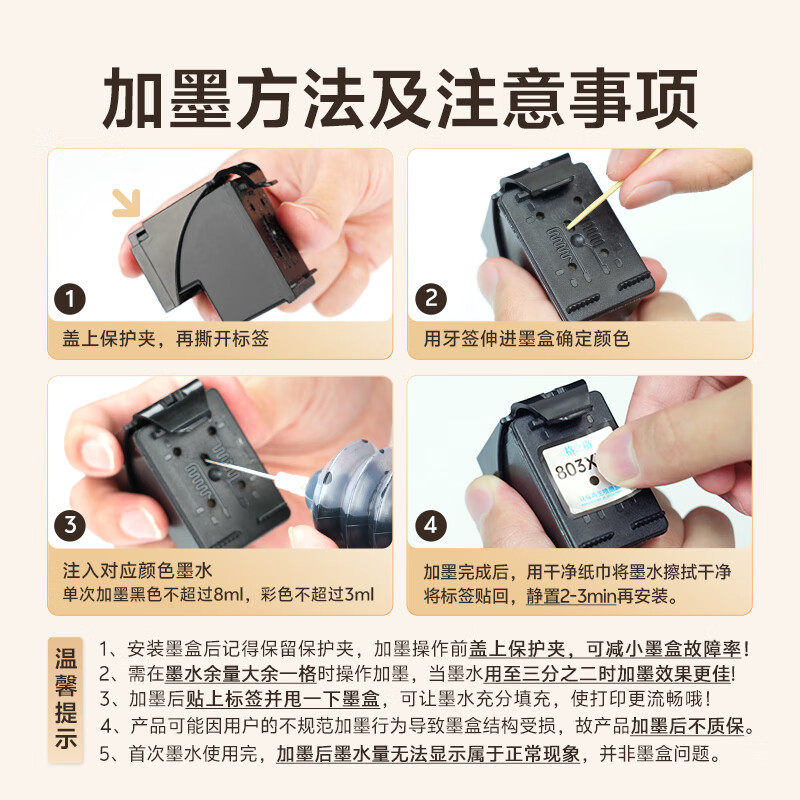 加墨方法及注意事项

1
盖上保护夹，再撕开标签

2
用牙签伸进墨盒确定颜色

3
注入对应颜色墨水
单次加墨黑色不超过8ml，彩色不超过3ml

803X
4
加墨完成后，用干净纸巾将墨水擦拭干净
将标签贴回，静置2-3min再安装。

温馨提示
1、安装墨盒后记得保留保护夹，加墨操作前盖上保护夹，可减小墨盒故障率！
2、需在墨水余量大余一格时操作加墨，当墨水用至三分之二时加墨效果更佳！
3、加墨后贴上标签并甩一下墨盒，可让墨水充分填充，使打印更流畅哦！
4、产品可能因用户的不规范加墨行为导致墨盒结构受损，故产品加墨后不质保。
5、首次墨水使用完，加墨后墨水量无法显示属于正常现象，并非墨盒问题。