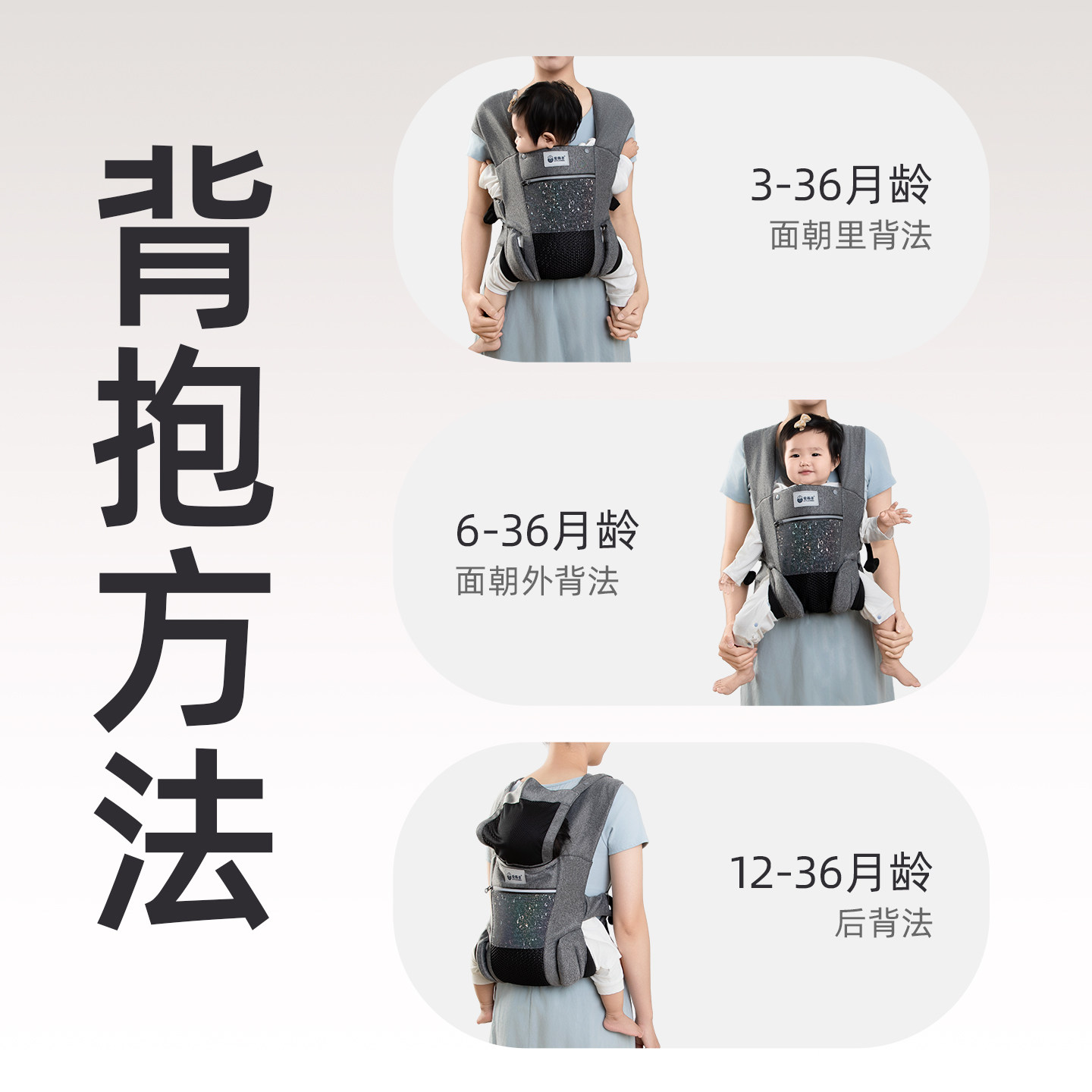 背抱方法

3-36月龄
面朝里背法

6-36月龄
面朝外背法

12-36月龄
后背法