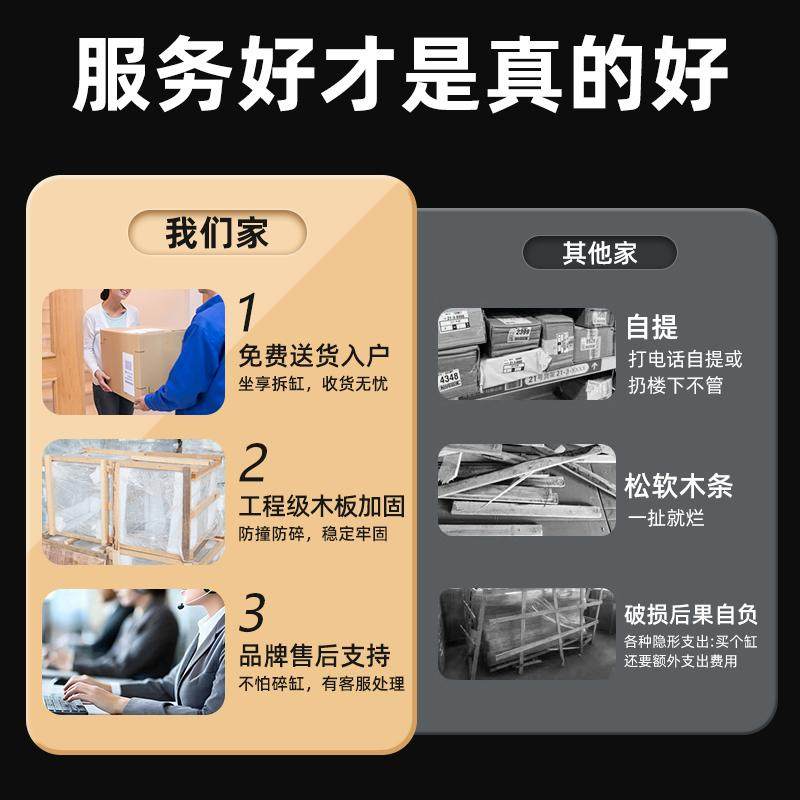 服务好才是真的好

我们家

1
免费送货入户
坐享拆缸，收货无忧

2
工程级木板加固
防撞防碎，稳定牢固

3
品牌售后支持
不怕碎缸，有客服处理

其他家

4348

自提
打电话自提或扔楼下不管

松软木条
一扯就烂

破损后果自负
各种隐形支出:买个缸还要额外支出费用