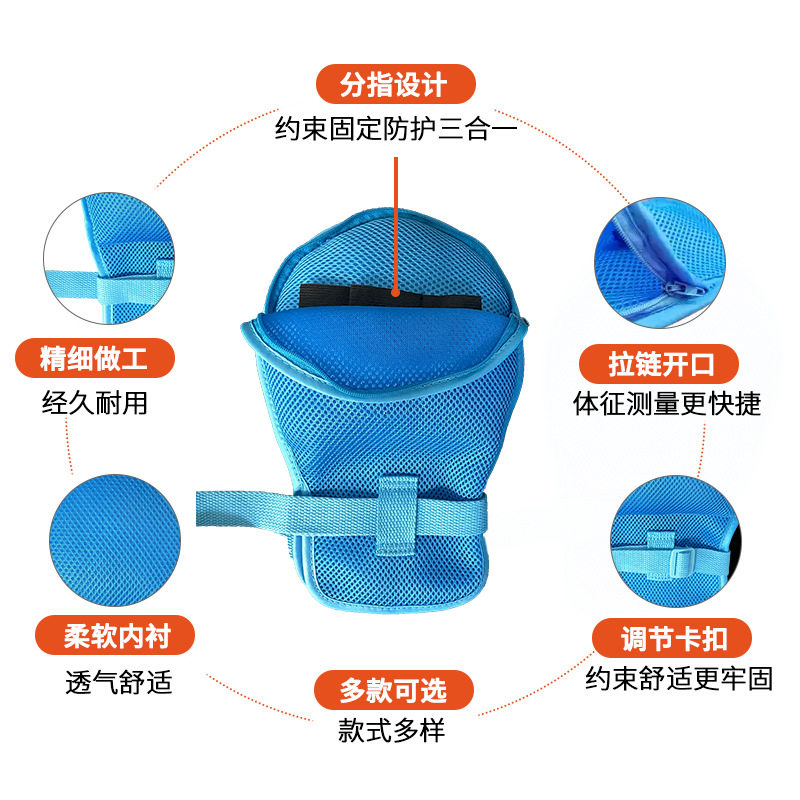 分指设计
约束固定防护三合一

精细做工
经久耐用

拉链开口
体征测量更快捷

柔软内衬
透气舒适

调节卡扣
约束舒适更牢固

多款可选
款式多样