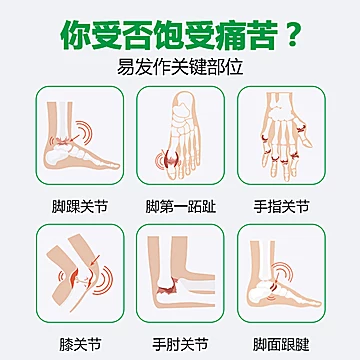 你受否饱受痛苦？
易发作关键部位

脚踝关节

脚第一跖趾

手指关节

膝关节

手肘关节

脚面跟腱