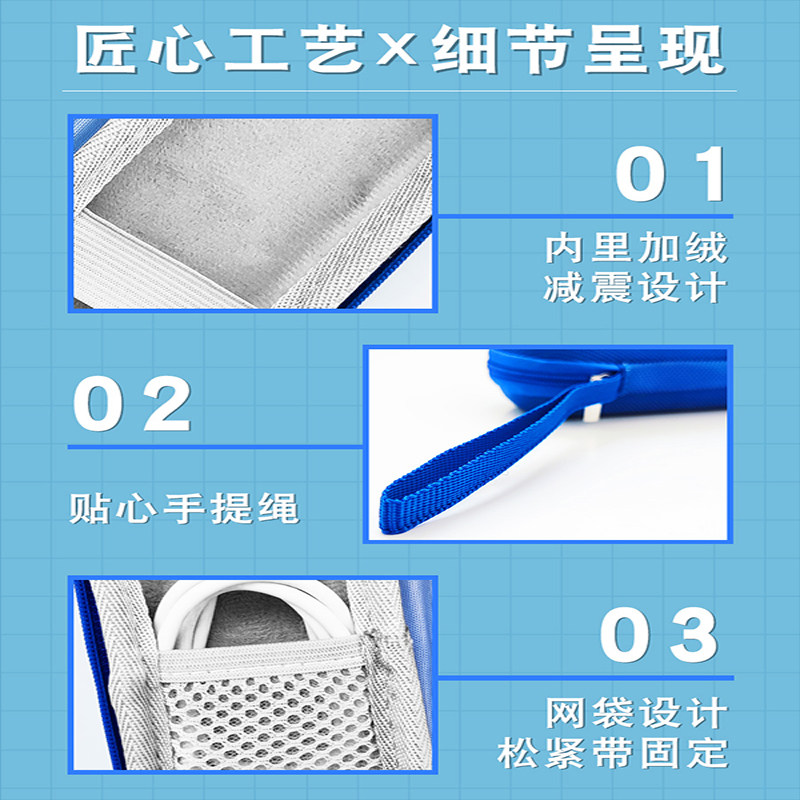 匠心工艺×细节呈现

01

内里加绒
减震设计

02

贴心手提绳

03

网袋设计
松紧带固定