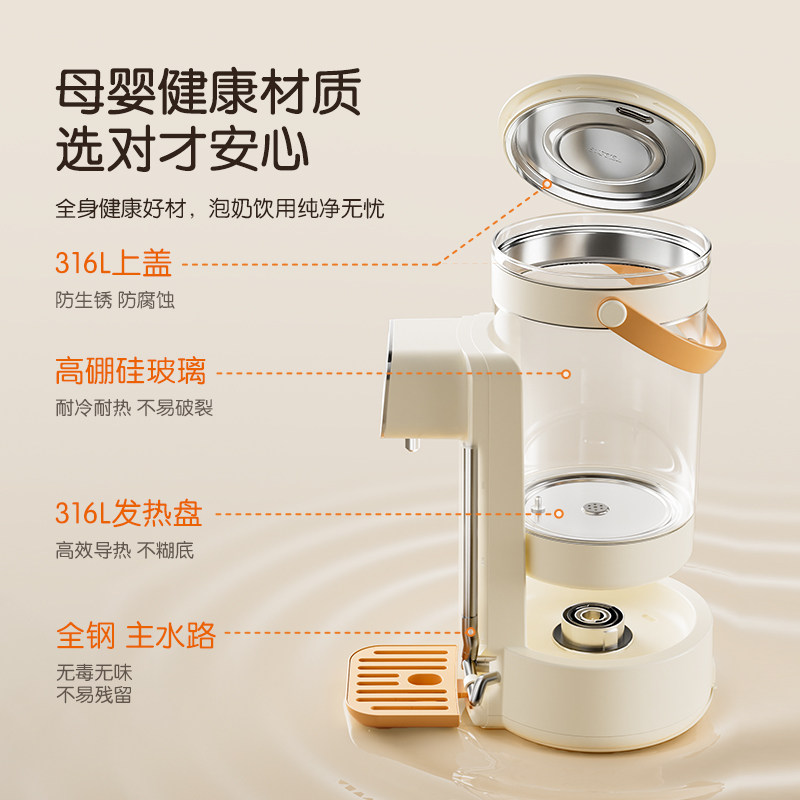 母婴健康材质
选对才安心

全身健康好材，泡奶饮用纯净无忧

316L上盖
防生锈 防腐蚀

高硼硅玻璃
耐冷耐热 不易破裂

316L发热盘
高效导热 不糊底

全钢 主水路
无毒无味
不易残留