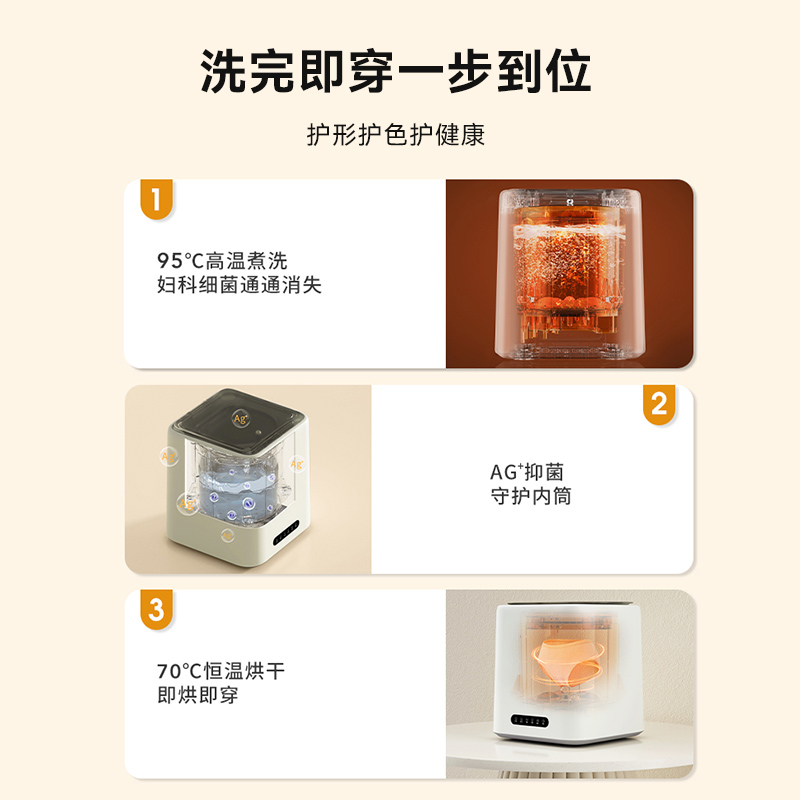 洗完即穿一步到位

护形护色护健康

1

95°C高温煮洗
妇科细菌通通消失

Ag+

Ag+

Ag+

Ag+

Ag+

2

AG+抑菌
守护内筒

3

70°C恒温烘干
即烘即穿