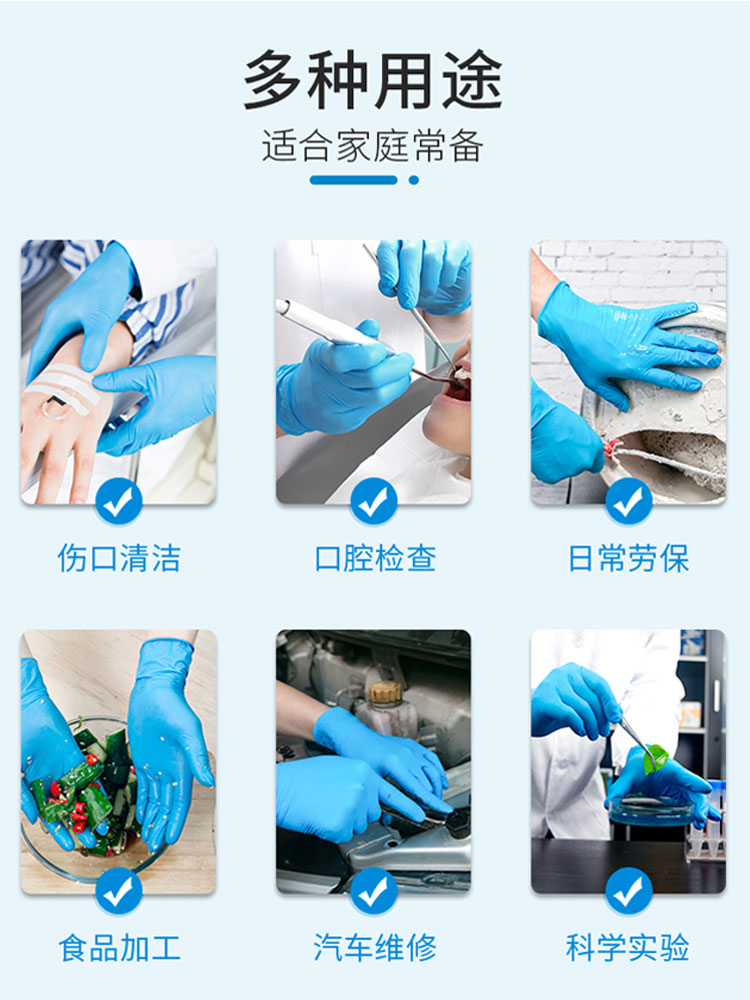 多种用途
适合家庭常备

伤口清洁

口腔检查

日常劳保

食品加工

汽车维修

科学实验