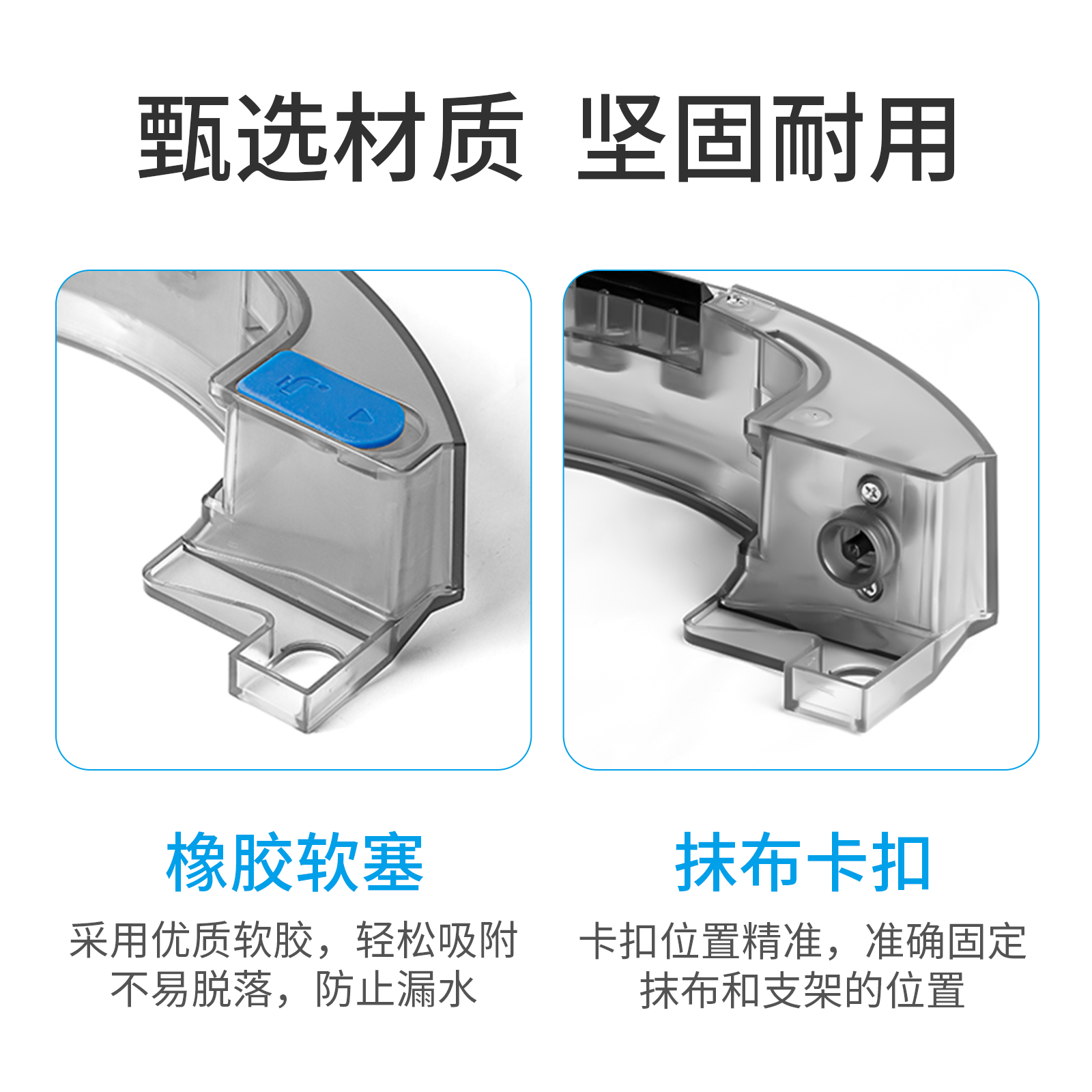 甄选材质 坚固耐用

橡胶软塞

采用优质软胶，轻松吸附
不易脱落，防止漏水

抹布卡扣

卡扣位置精准，准确固定
抹布和支架的位置