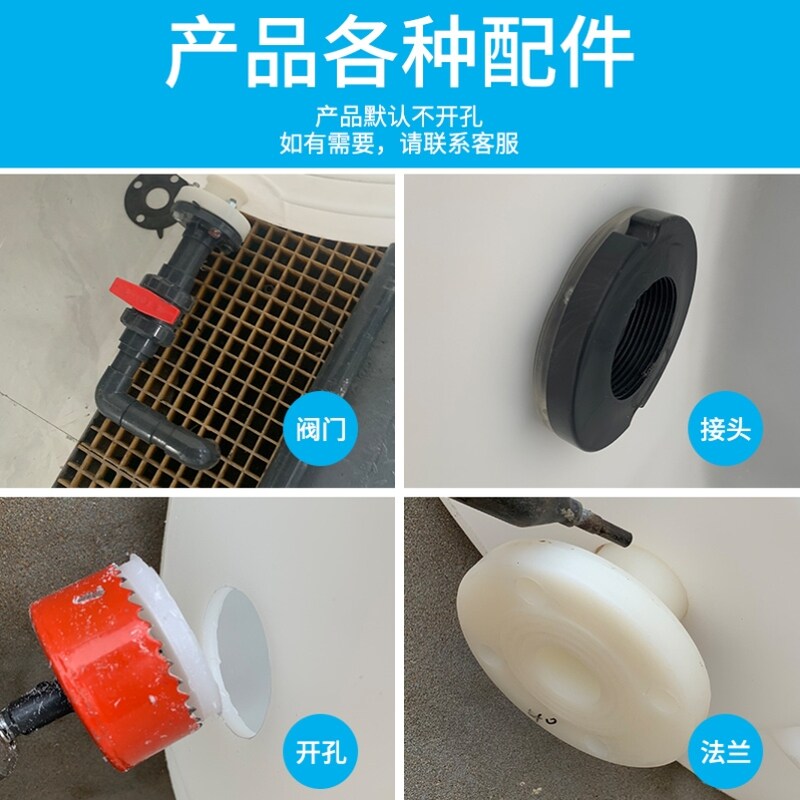 产品各种配件

产品默认不开孔
如有需要，请联系客服

阀门

接头

开孔

法兰