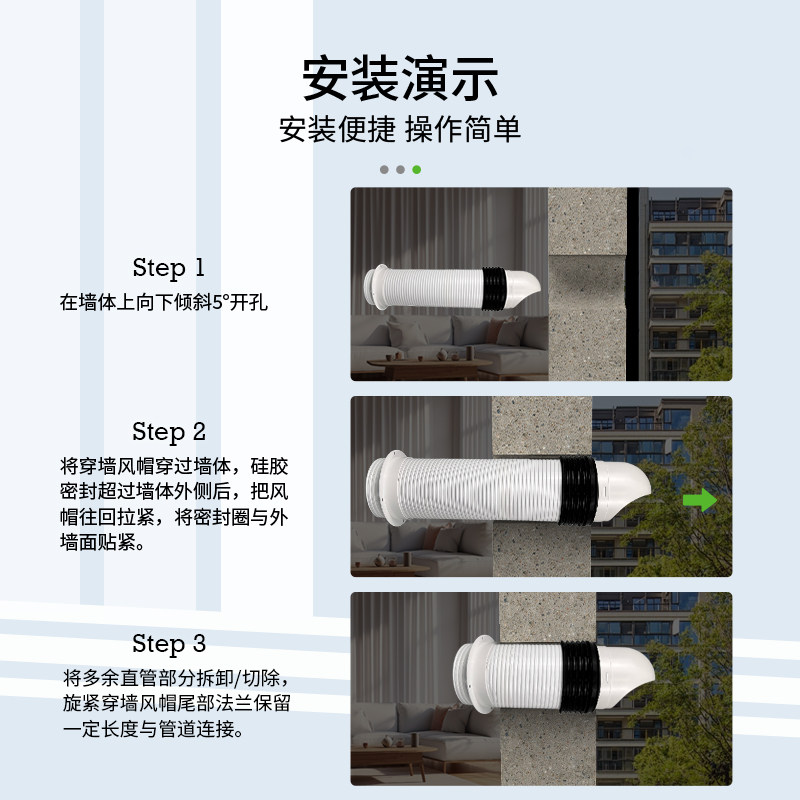 安装演示
安装便捷 操作简单

Step 1
在墙体上向下倾斜5°开孔

Step 2
将穿墙风帽穿过墙体，硅胶密封超过墙体外侧后，把风帽往回拉紧，将密封圈与外墙面贴紧。

Step 3
将多余直管部分拆卸/切除，旋紧穿墙风帽尾部法兰保留一定长度与管道连接。